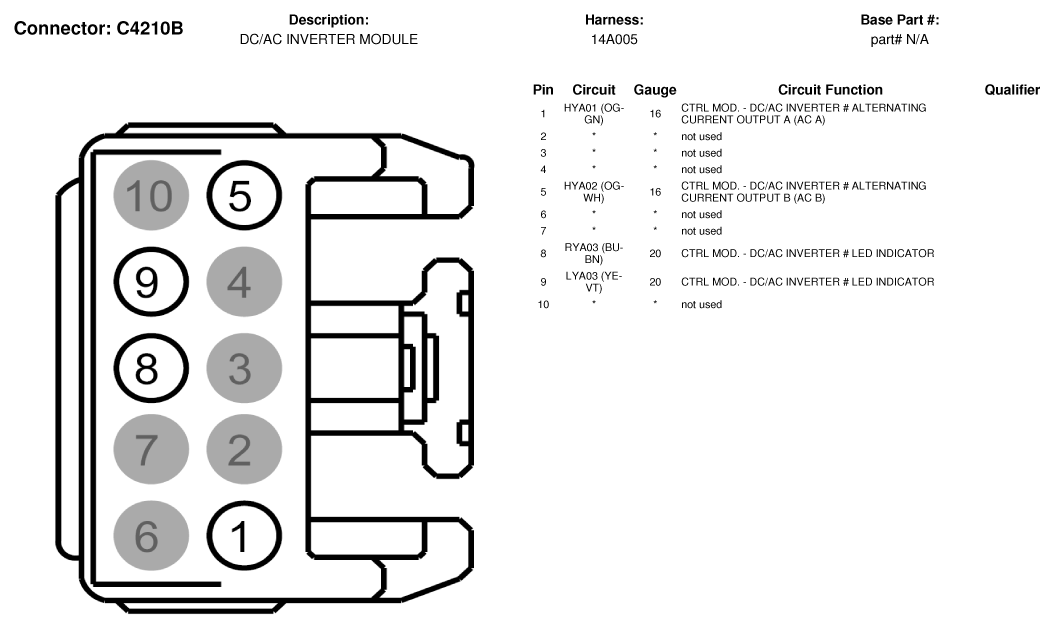 Connector: C4210B

Description:
DC/AC INVERTER MODULE

Harness:
14A005

Base Part #:
part# N/A

10 5
9 4
8 3
7 2
6 1

| Pin | Circuit | Gauge | Circuit Function | Qualifier |
|---|---|---|---|---|
| 1 | HYA01 (OG-GN) | 16 | CTRL MOD. - DC/AC INVERTER # ALTERNATING CURRENT OUTPUT A (AC A) | |
| 2 | * | * | not used | |
| 3 | * | * | not used | |
| 4 | * | * | not used | |
| 5 | HYA02 (OG-WH) | 16 | CTRL MOD. - DC/AC INVERTER # ALTERNATING CURRENT OUTPUT B (AC B) | |
| 6 | * | * | not used | |
| 7 | * | * | not used | |
| 8 | RYA03 (BU-BN) | 20 | CTRL MOD. - DC/AC INVERTER # LED INDICATOR | |
| 9 | LYA03 (YE-VT) | 20 | CTRL MOD. - DC/AC INVERTER # LED INDICATOR | |
| 10 | * | * | not used | |