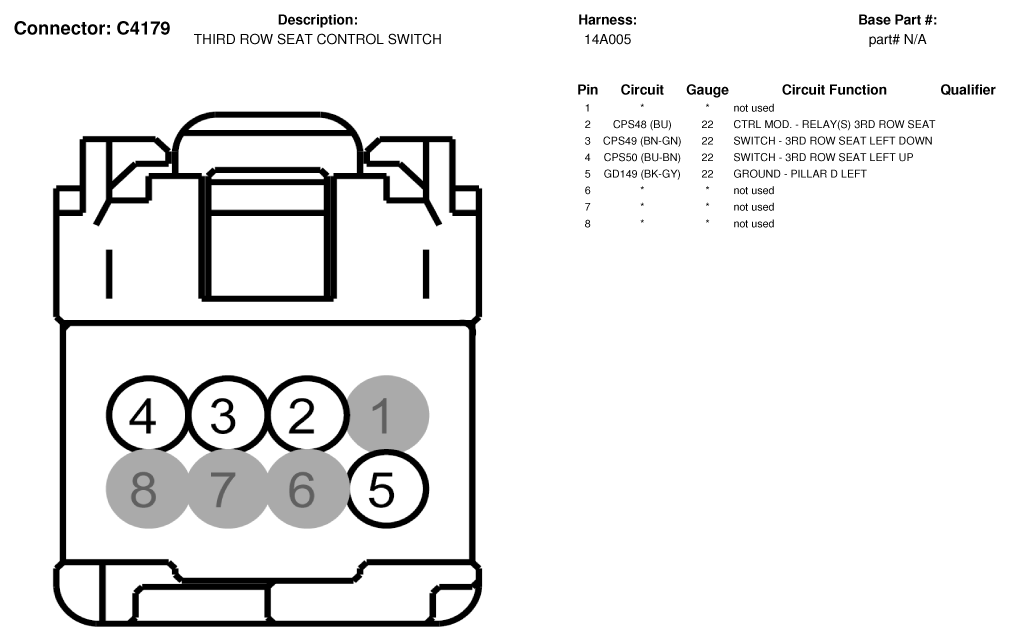 Connector: C4179

Description:
THIRD ROW SEAT CONTROL SWITCH

Harness:
14A005

Base Part #:
part# N/A

| Pin | Circuit | Gauge | Circuit Function | Qualifier |
|---|---|---|---|---|
| 1 | * | * | not used | |
| 2 | CPS48 (BU) | 22 | CTRL MOD. - RELAY(S) 3RD ROW SEAT | |
| 3 | CPS49 (BN-GN) | 22 | SWITCH - 3RD ROW SEAT LEFT DOWN | |
| 4 | CPS50 (BU-BN) | 22 | SWITCH - 3RD ROW SEAT LEFT UP | |
| 5 | GD149 (BK-GY) | 22 | GROUND - PILLAR D LEFT | |
| 6 | * | * | not used | |
| 7 | * | * | not used | |
| 8 | * | * | not used | |

4 3 2 1
8 7 6 5