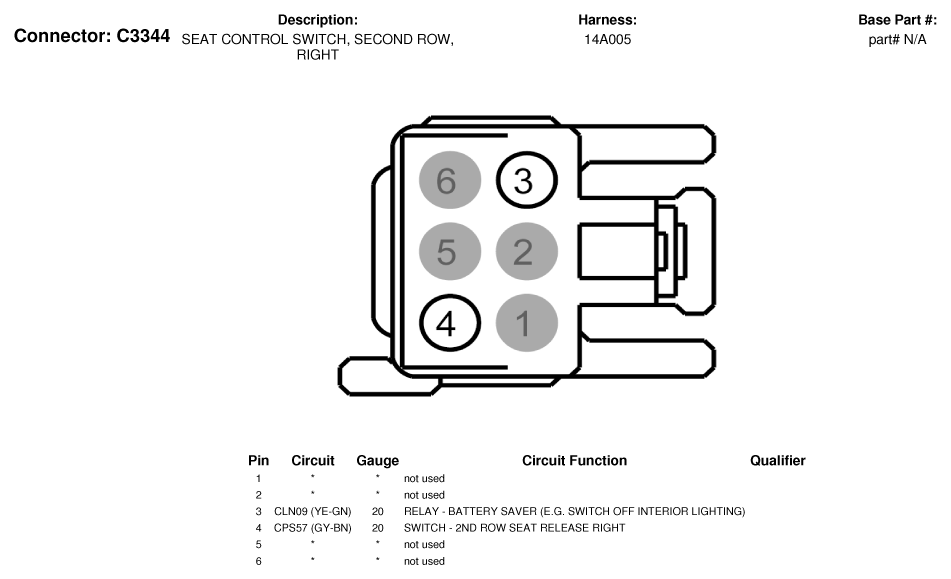 Connector: C3344

Description:
SEAT CONTROL SWITCH, SECOND ROW, RIGHT

Harness:
14A005

Base Part #:
part# N/A

6
3
5
2
4
1

| Pin | Circuit | Gauge | Circuit Function | Qualifier |
|---|---|---|---|---|
| 1 | * | * | not used | |
| 2 | * | * | not used | |
| 3 | CLN09 (YE-GN) | 20 | RELAY - BATTERY SAVER (E.G. SWITCH OFF INTERIOR LIGHTING) | |
| 4 | CPS57 (GY-BN) | 20 | SWITCH - 2ND ROW SEAT RELEASE RIGHT | |
| 5 | * | * | not used | |
| 6 | * | * | not used | |