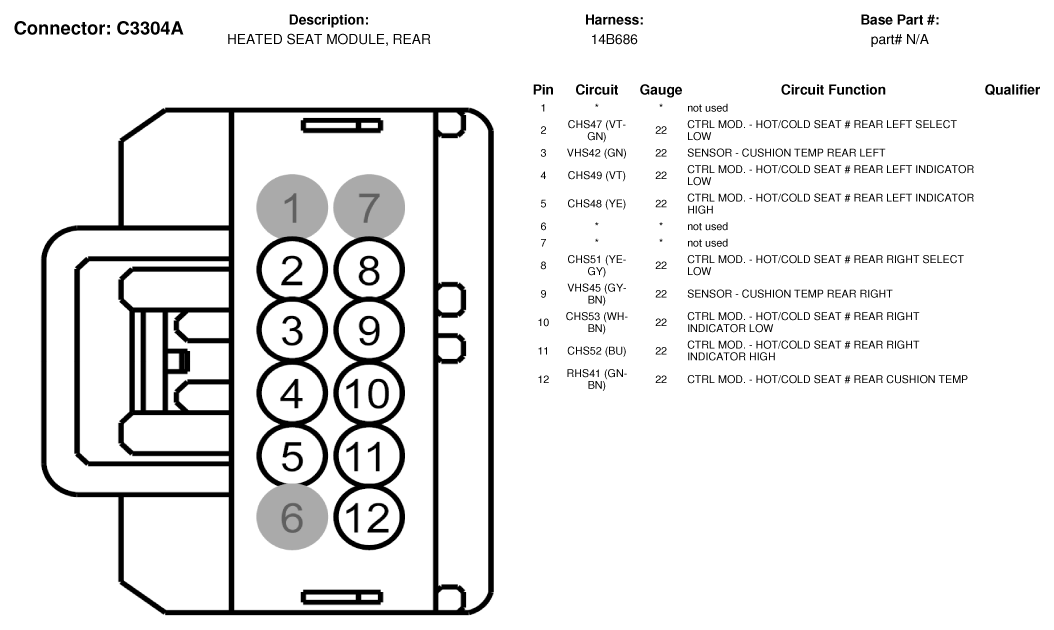 Connector: C3304A

Description:
HEATED SEAT MODULE, REAR

Harness:
14B686

Base Part #:
part# N/A

1 7
2 8
3 9
4 10
5 11
6 12

| Pin | Circuit | Gauge | Circuit Function | Qualifier |
|---|---|---|---|---|
| 1 | * | * | not used | |
| 2 | CHS47 (VT-GN) | 22 | CTRL MOD. - HOT/COLD SEAT # REAR LEFT SELECT LOW | |
| 3 | VHS42 (GN) | 22 | SENSOR - CUSHION TEMP REAR LEFT | |
| 4 | CHS49 (VT) | 22 | CTRL MOD. - HOT/COLD SEAT # REAR LEFT INDICATOR LOW | |
| 5 | CHS48 (YE) | 22 | CTRL MOD. - HOT/COLD SEAT # REAR LEFT INDICATOR HIGH | |
| 6 | * | * | not used | |
| 7 | * | * | not used | |
| 8 | CHS51 (YE-GY) | 22 | CTRL MOD. - HOT/COLD SEAT # REAR RIGHT SELECT LOW | |
| 9 | VHS45 (GY-BN) | 22 | SENSOR - CUSHION TEMP REAR RIGHT | |
| 10 | CHS53 (WH-BN) | 22 | CTRL MOD. - HOT/COLD SEAT # REAR RIGHT INDICATOR LOW | |
| 11 | CHS52 (BU) | 22 | CTRL MOD. - HOT/COLD SEAT # REAR RIGHT INDICATOR HIGH | |
| 12 | RHS41 (GN-BN) | 22 | CTRL MOD. - HOT/COLD SEAT # REAR CUSHION TEMP | |