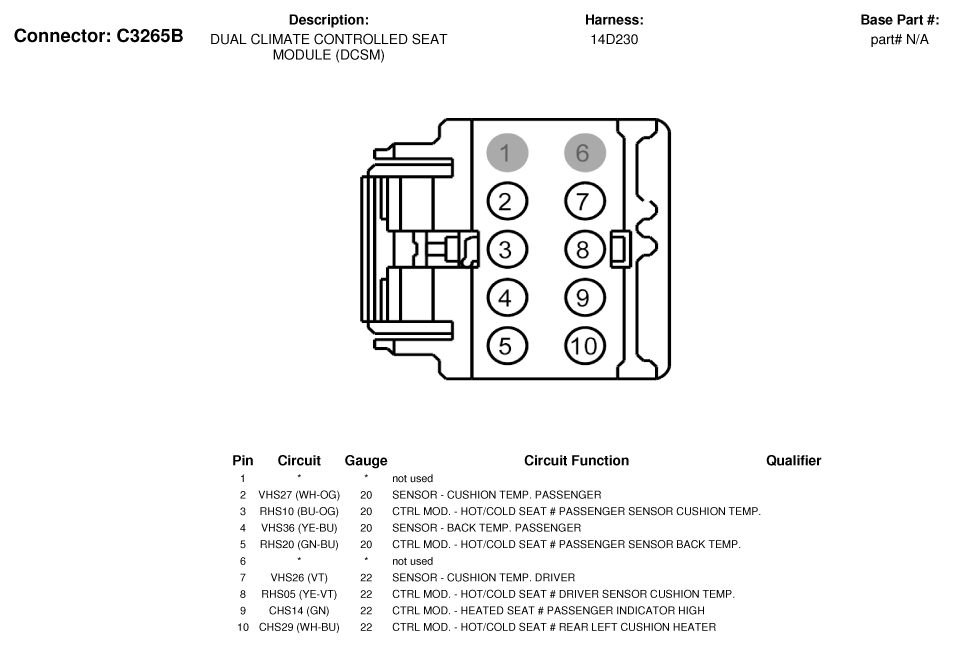 Connector: C3265B

Description:
DUAL CLIMATE CONTROLLED SEAT MODULE (DCSM)

Harness:
14D230

Base Part #:
part# N/A

1
6
2
7
3
8
4
9
5
10

| Pin | Circuit | Gauge | Circuit Function | Qualifier |
|---|---|---|---|---|
| 1 | * | * | not used | |
| 2 | VHS27 (WH-OG) | 20 | SENSOR - CUSHION TEMP. PASSENGER | |
| 3 | RHS10 (BU-OG) | 20 | CTRL MOD. - HOT/COLD SEAT # PASSENGER SENSOR CUSHION TEMP. | |
| 4 | VHS36 (YE-BU) | 20 | SENSOR - BACK TEMP. PASSENGER | |
| 5 | RHS20 (GN-BU) | 20 | CTRL MOD. - HOT/COLD SEAT # PASSENGER SENSOR BACK TEMP. | |
| 6 | * | * | not used | |
| 7 | VHS26 (VT) | 22 | SENSOR - CUSHION TEMP. DRIVER | |
| 8 | RHS05 (YE-VT) | 22 | CTRL MOD. - HOT/COLD SEAT # DRIVER SENSOR CUSHION TEMP. | |
| 9 | CHS14 (GN) | 22 | CTRL MOD. - HEATED SEAT # PASSENGER INDICATOR HIGH | |
| 10 | CHS29 (WH-BU) | 22 | CTRL MOD. - HOT/COLD SEAT # REAR LEFT CUSHION HEATER | |