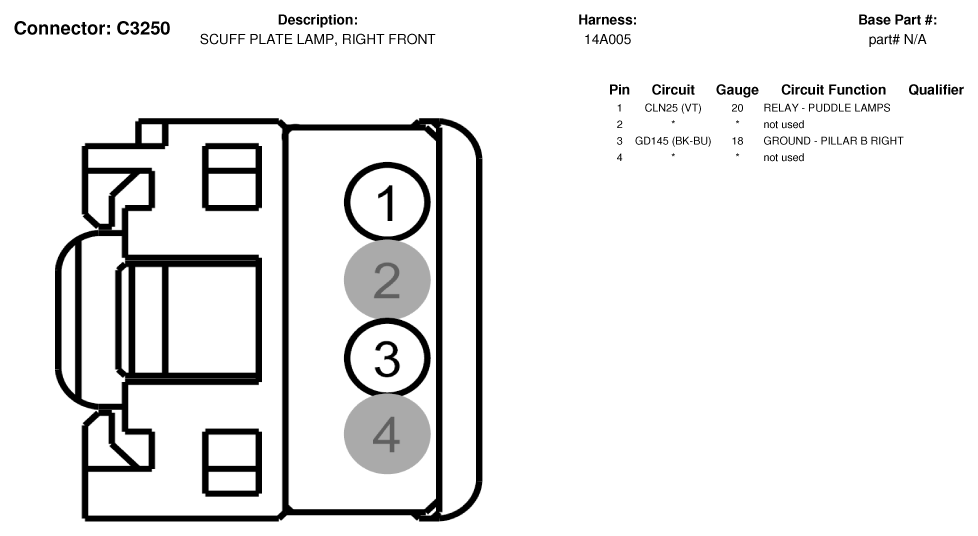 Connector: C3250

Description:
SCUFF PLATE LAMP, RIGHT FRONT

Harness:
14A005

Base Part #:
part# N/A

| Pin | Circuit | Gauge | Circuit Function | Qualifier |
|---|---|---|---|---|
| 1 | CLN25 (VT) | 20 | RELAY - PUDDLE LAMPS | |
| 2 | * | * | not used | |
| 3 | GD145 (BK-BU) | 18 | GROUND - PILLAR B RIGHT | |
| 4 | * | * | not used | |

1
2
3
4