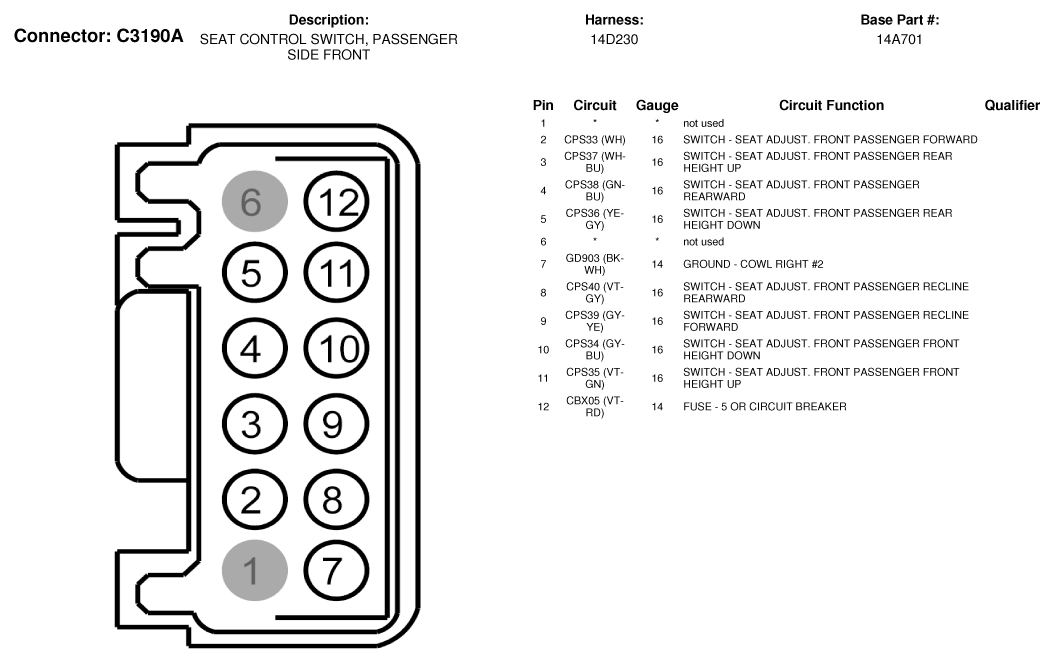 Connector: C3190A

Description:
SEAT CONTROL SWITCH, PASSENGER SIDE FRONT

Harness:
14D230

Base Part #:
14A701

6 12
5 11
4 10
3 9
2 8
1 7

| Pin | Circuit | Gauge | Circuit Function | Qualifier |
|---|---|---|---|---|
| 1 | * | * | not used | |
| 2 | CPS33 (WH) | 16 | SWITCH - SEAT ADJUST. FRONT PASSENGER FORWARD | |
| 3 | CPS37 (WH-BU) | 16 | SWITCH - SEAT ADJUST. FRONT PASSENGER REAR HEIGHT UP | |
| 4 | CPS38 (GN-BU) | 16 | SWITCH - SEAT ADJUST. FRONT PASSENGER REARWARD | |
| 5 | CPS36 (YE-GY) | 16 | SWITCH - SEAT ADJUST. FRONT PASSENGER REAR HEIGHT DOWN | |
| 6 | * | * | not used | |
| 7 | GD903 (BK-WH) | 14 | GROUND - COWL RIGHT #2 | |
| 8 | CPS40 (VT-GY) | 16 | SWITCH - SEAT ADJUST. FRONT PASSENGER RECLINE REARWARD | |
| 9 | CPS39 (GY-YE) | 16 | SWITCH - SEAT ADJUST. FRONT PASSENGER RECLINE FORWARD | |
| 10 | CPS34 (GY-BU) | 16 | SWITCH - SEAT ADJUST. FRONT PASSENGER FRONT HEIGHT DOWN | |
| 11 | CPS35 (VT-GN) | 16 | SWITCH - SEAT ADJUST. FRONT PASSENGER FRONT HEIGHT UP | |
| 12 | CBX05 (VT-RD) | 14 | FUSE - 5 OR CIRCUIT BREAKER | |