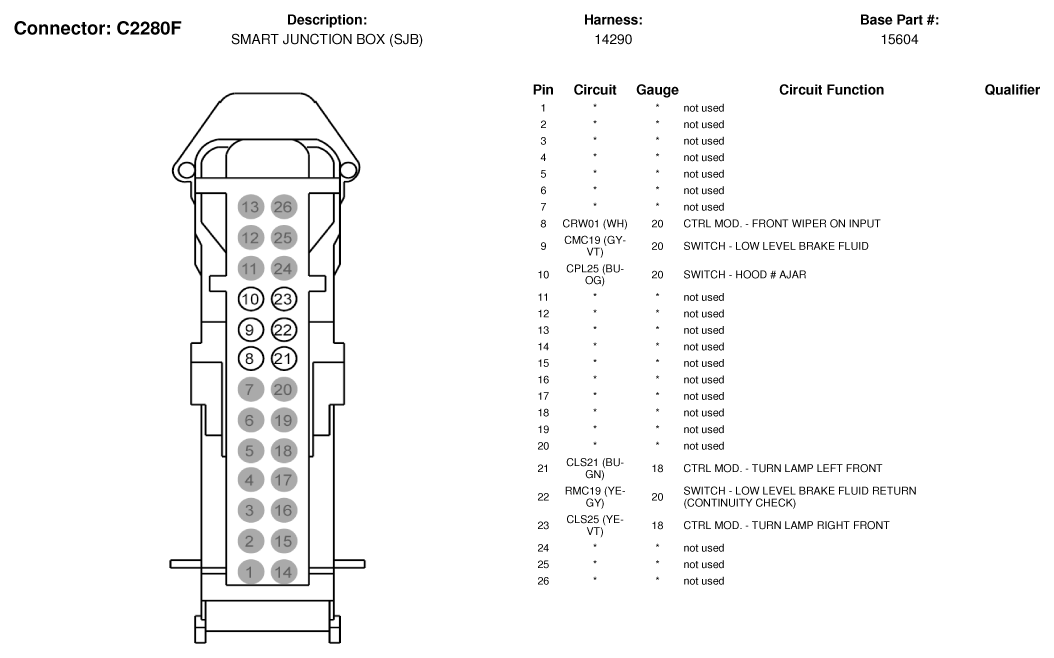 Connector: C2280F

Description:
SMART JUNCTION BOX (SJB)

Harness:
14290

Base Part #:
15604

13 26
12 25
11 24
10 23
9 22
8 21
7 20
6 19
5 18
4 17
3 16
2 15
1 14

| Pin | Circuit | Gauge | Circuit Function | Qualifier |
|---|---|---|---|---|
| 1 | * | * | not used | |
| 2 | * | * | not used | |
| 3 | * | * | not used | |
| 4 | * | * | not used | |
| 5 | * | * | not used | |
| 6 | * | * | not used | |
| 7 | * | * | not used | |
| 8 | CRW01 (WH) | 20 | CTRL MOD. - FRONT WIPER ON INPUT | |
| 9 | CMC19 (GY-VT) | 20 | SWITCH - LOW LEVEL BRAKE FLUID | |
| 10 | CPL25 (BU-OG) | 20 | SWITCH - HOOD # AJAR | |
| 11 | * | * | not used | |
| 12 | * | * | not used | |
| 13 | * | * | not used | |
| 14 | * | * | not used | |
| 15 | * | * | not used | |
| 16 | * | * | not used | |
| 17 | * | * | not used | |
| 18 | * | * | not used | |
| 19 | * | * | not used | |
| 20 | * | * | not used | |
| 21 | CLS21 (BU-GN) | 18 | CTRL MOD. - TURN LAMP LEFT FRONT | |
| 22 | RMC19 (YE-GY) | 20 | SWITCH - LOW LEVEL BRAKE FLUID RETURN (CONTINUITY CHECK) | |
| 23 | CLS25 (YE-VT) | 18 | CTRL MOD. - TURN LAMP RIGHT FRONT | |
| 24 | * | * | not used | |
| 25 | * | * | not used | |
| 26 | * | * | not used | |