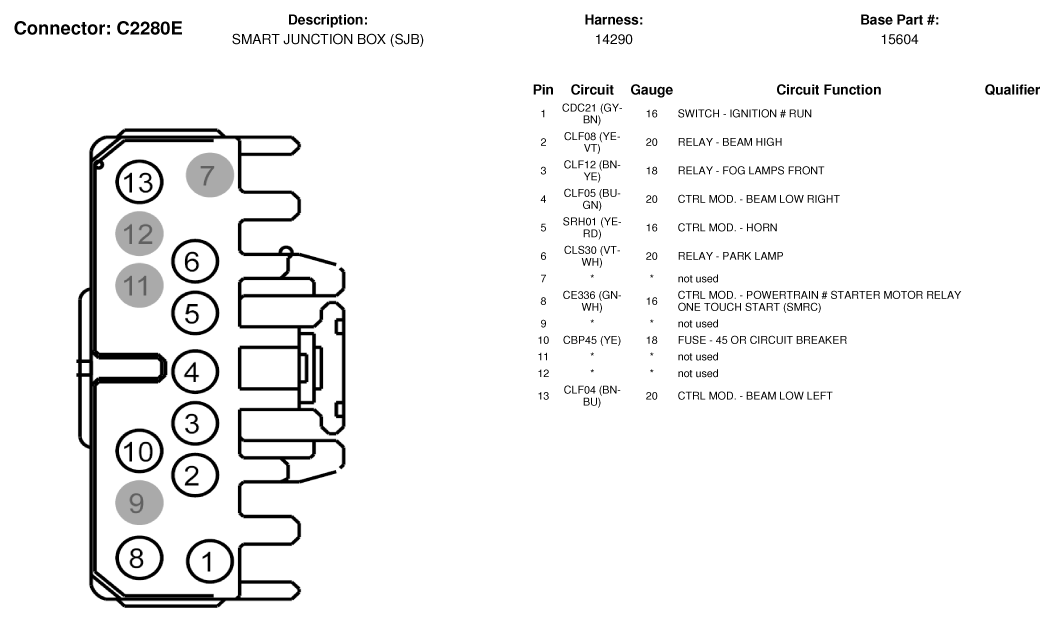 Connector: C2280E

Description:
SMART JUNCTION BOX (SJB)

Harness:
14290

Base Part #:
15604

13 7 12 6 11 5 4 3 10 2 9 8 1

| Pin | Circuit | Gauge | Circuit Function | Qualifier |
|---|---|---|---|---|
| 1 | CDC21 (GY-BN) | 16 | SWITCH - IGNITION # RUN | |
| 2 | CLF08 (YE-VT) | 20 | RELAY - BEAM HIGH | |
| 3 | CLF12 (BN-YE) | 18 | RELAY - FOG LAMPS FRONT | |
| 4 | CLF05 (BU-GN) | 20 | CTRL MOD. - BEAM LOW RIGHT | |
| 5 | SRH01 (YE-RD) | 16 | CTRL MOD. - HORN | |
| 6 | CLS30 (VT-WH) | 20 | RELAY - PARK LAMP | |
| 7 | * | * | not used | |
| 8 | CE336 (GN-WH) | 16 | CTRL MOD. - POWERTRAIN # STARTER MOTOR RELAY ONE TOUCH START (SMRC) | |
| 9 | * | * | not used | |
| 10 | CBP45 (YE) | 18 | FUSE - 45 OR CIRCUIT BREAKER | |
| 11 | * | * | not used | |
| 12 | * | * | not used | |
| 13 | CLF04 (BN-BU) | 20 | CTRL MOD. - BEAM LOW LEFT | |