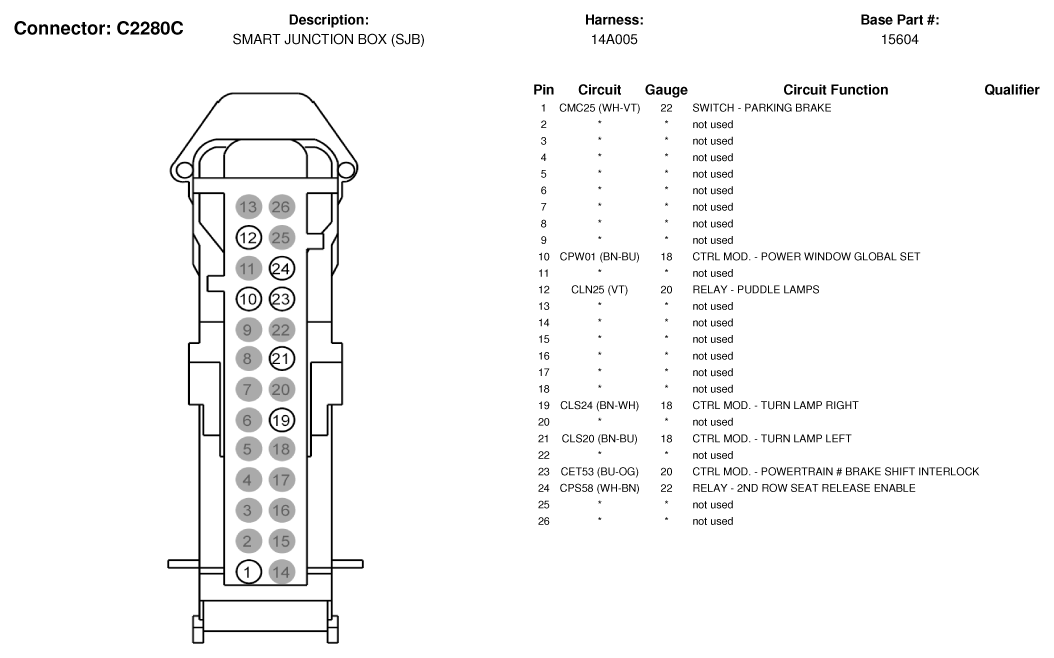 Connector: C2280C

Description:
SMART JUNCTION BOX (SJB)

Harness:
14A005

Base Part #:
15604

13 26
12 25
11 24
10 23
9 22
8 21
7 20
6 19
5 18
4 17
3 16
2 15
1 14

| Pin | Circuit | Gauge | Circuit Function | Qualifier |
|---|---|---|---|---|
| 1 | CMC25 (WH-VT) | 22 | SWITCH - PARKING BRAKE | |
| 2 | * | * | not used | |
| 3 | * | * | not used | |
| 4 | * | * | not used | |
| 5 | * | * | not used | |
| 6 | * | * | not used | |
| 7 | * | * | not used | |
| 8 | * | * | not used | |
| 9 | * | * | not used | |
| 10 | CPW01 (BN-BU) | 18 | CTRL MOD. - POWER WINDOW GLOBAL SET | |
| 11 | * | * | not used | |
| 12 | CLN25 (VT) | 20 | RELAY - PUDDLE LAMPS | |
| 13 | * | * | not used | |
| 14 | * | * | not used | |
| 15 | * | * | not used | |
| 16 | * | * | not used | |
| 17 | * | * | not used | |
| 18 | * | * | not used | |
| 19 | CLS24 (BN-WH) | 18 | CTRL MOD. - TURN LAMP RIGHT | |
| 20 | * | * | not used | |
| 21 | CLS20 (BN-BU) | 18 | CTRL MOD. - TURN LAMP LEFT | |
| 22 | * | * | not used | |
| 23 | CET53 (BU-OG) | 20 | CTRL MOD. - POWERTRAIN # BRAKE SHIFT INTERLOCK | |
| 24 | CPS58 (WH-BN) | 22 | RELAY - 2ND ROW SEAT RELEASE ENABLE | |
| 25 | * | * | not used | |
| 26 | * | * | not used | |