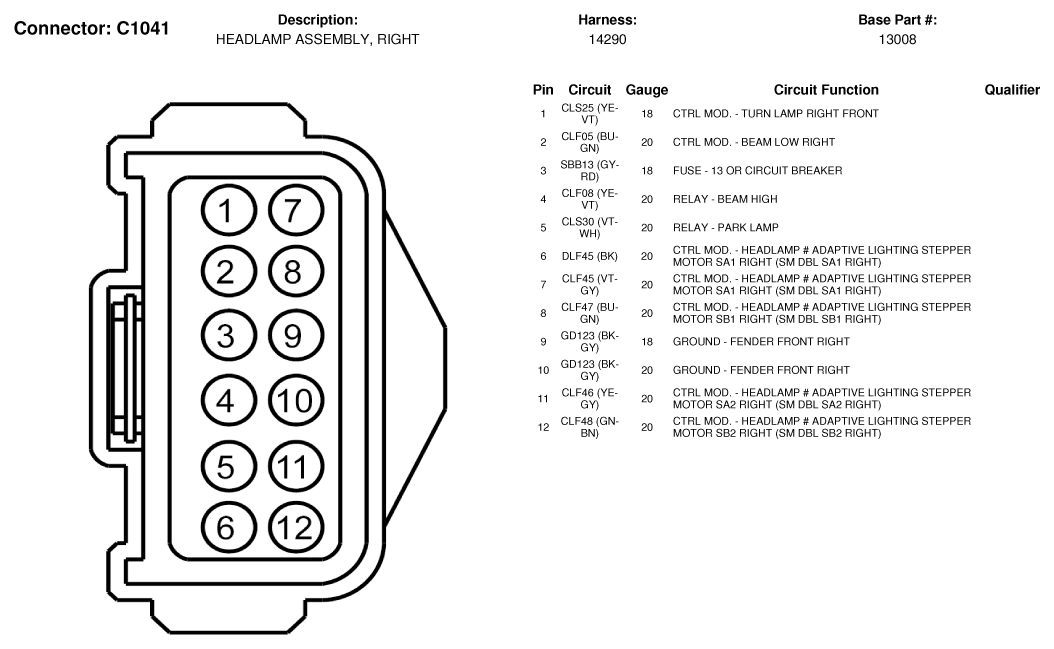 Connector: C1041

Description:
HEADLAMP ASSEMBLY, RIGHT

Harness:
14290

Base Part #:
13008

1 7
2 8
3 9
4 10
5 11
6 12

| Pin | Circuit | Gauge | Circuit Function | Qualifier |
|---|---|---|---|---|
| 1 | CLS25 (YE-VT) | 18 | CTRL MOD. - TURN LAMP RIGHT FRONT | |
| 2 | CLF05 (BU-GN) | 20 | CTRL MOD. - BEAM LOW RIGHT | |
| 3 | SBB13 (GY-RD) | 18 | FUSE - 13 OR CIRCUIT BREAKER | |
| 4 | CLF08 (YE-VT) | 20 | RELAY - BEAM HIGH | |
| 5 | CLS30 (VT-WH) | 20 | RELAY - PARK LAMP | |
| 6 | DLF45 (BK) | 20 | CTRL MOD. - HEADLAMP # ADAPTIVE LIGHTING STEPPER MOTOR SA1 RIGHT (SM DBL SA1 RIGHT) | |
| 7 | CLF45 (VT-GY) | 20 | CTRL MOD. - HEADLAMP # ADAPTIVE LIGHTING STEPPER MOTOR SA1 RIGHT (SM DBL SA1 RIGHT) | |
| 8 | CLF47 (BU-GN) | 20 | CTRL MOD. - HEADLAMP # ADAPTIVE LIGHTING STEPPER MOTOR SB1 RIGHT (SM DBL SB1 RIGHT) | |
| 9 | GD123 (BK-GY) | 18 | GROUND - FENDER FRONT RIGHT | |
| 10 | GD123 (BK-GY) | 20 | GROUND - FENDER FRONT RIGHT | |
| 11 | CLF46 (YE-GY) | 20 | CTRL MOD. - HEADLAMP # ADAPTIVE LIGHTING STEPPER MOTOR SA2 RIGHT (SM DBL SA2 RIGHT) | |
| 12 | CLF48 (GN-BN) | 20 | CTRL MOD. - HEADLAMP # ADAPTIVE LIGHTING STEPPER MOTOR SB2 RIGHT (SM DBL SB2 RIGHT) | |