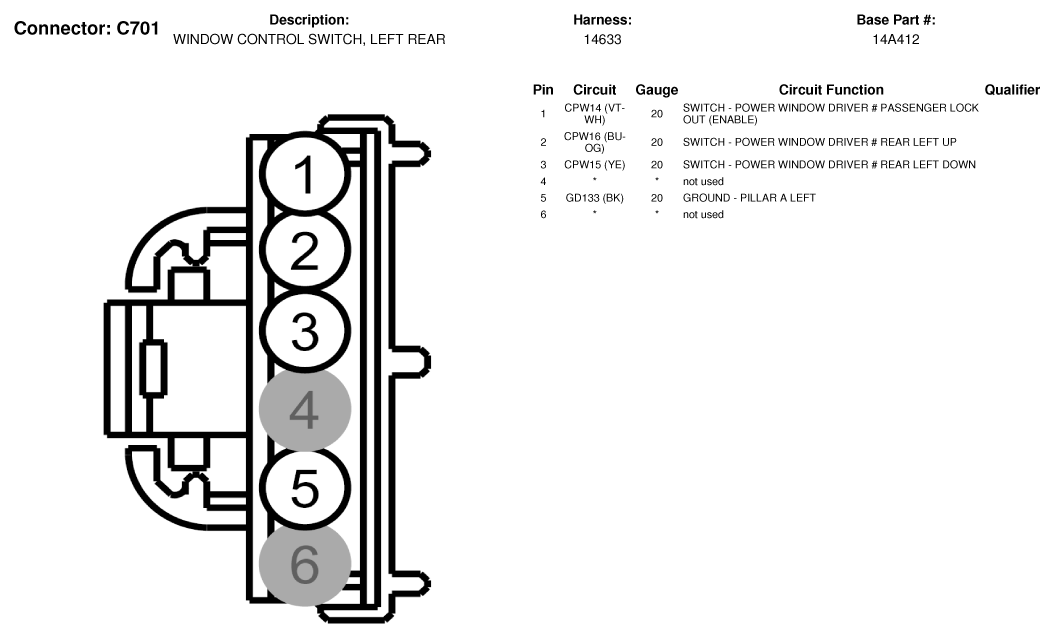 Connector: C701

Description:
WINDOW CONTROL SWITCH, LEFT REAR

Harness:
14633

Base Part #:
14A412

| Pin | Circuit | Gauge | Circuit Function | Qualifier |
|---|---|---|---|---|
| 1 | CPW14 (VT-WH) | 20 | SWITCH - POWER WINDOW DRIVER # PASSENGER LOCK OUT (ENABLE) | |
| 2 | CPW16 (BU-OG) | 20 | SWITCH - POWER WINDOW DRIVER # REAR LEFT UP | |
| 3 | CPW15 (YE) | 20 | SWITCH - POWER WINDOW DRIVER # REAR LEFT DOWN | |
| 4 | * | * | not used | |
| 5 | GD133 (BK) | 20 | GROUND - PILLAR A LEFT | |
| 6 | * | * | not used | |

1
2
3
4
5
6