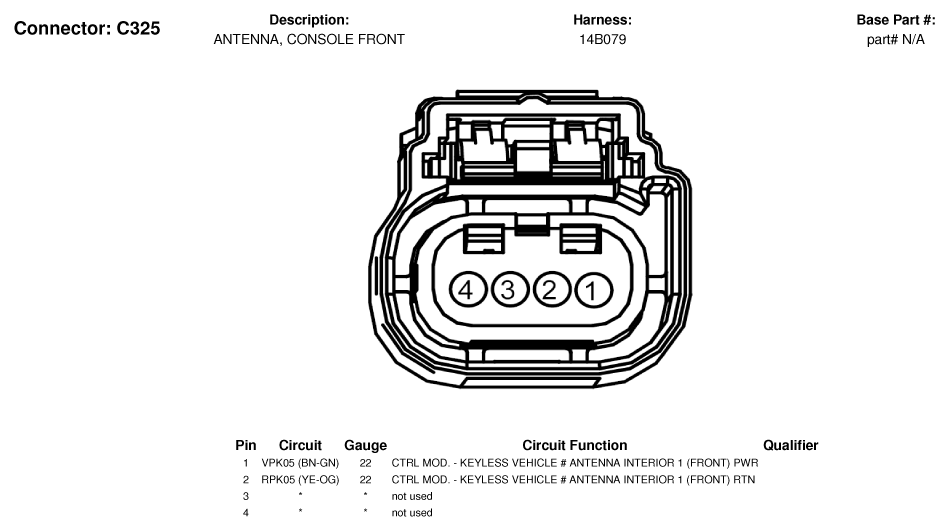 Connector: C325

Description:
ANTENNA, CONSOLE FRONT

Harness:
14B079

Base Part #:
part# N/A

4 3 2 1

| Pin | Circuit | Gauge | Circuit Function | Qualifier |
|---|---|---|---|---|
| 1 | VPK05 (BN-GN) | 22 | CTRL MOD. - KEYLESS VEHICLE # ANTENNA INTERIOR 1 (FRONT) PWR | |
| 2 | RPK05 (YE-OG) | 22 | CTRL MOD. - KEYLESS VEHICLE # ANTENNA INTERIOR 1 (FRONT) RTN | |
| 3 | * | * | not used | |
| 4 | * | * | not used | |