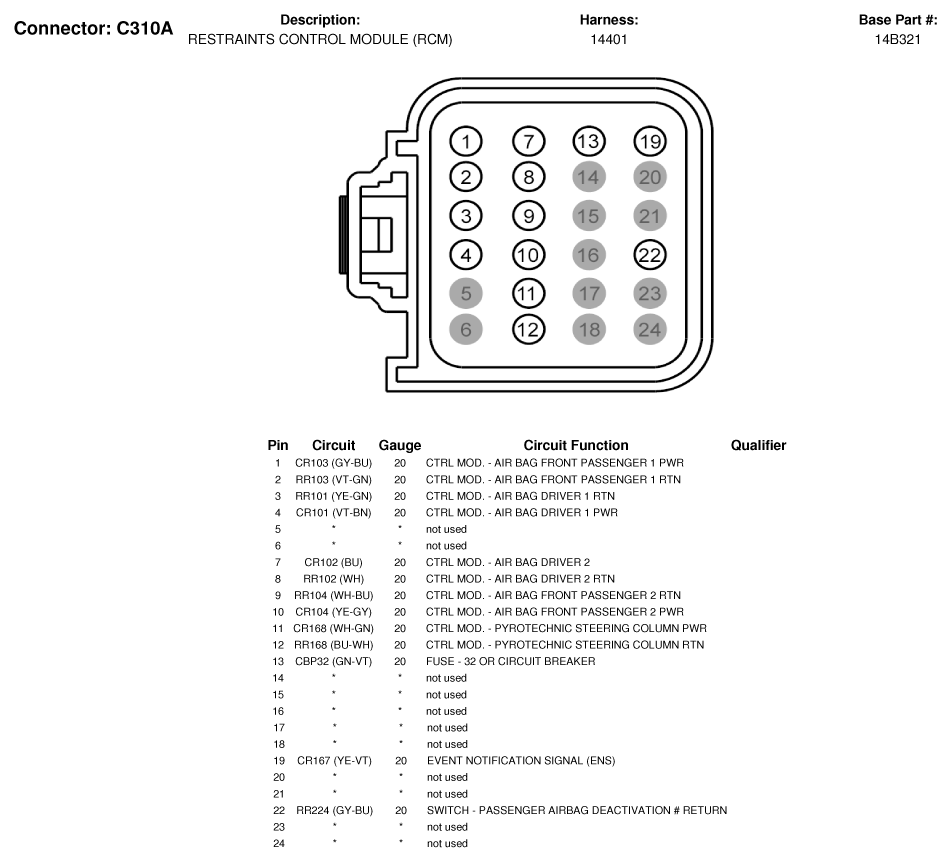 Connector: C310A

Description:
RESTRAINTS CONTROL MODULE (RCM)

Harness:
14401

Base Part #:
14B321

1 7 13 19
2 8 14 20
3 9 15 21
4 10 16 22
5 11 17 23
6 12 18 24

| Pin | Circuit | Gauge | Circuit Function | Qualifier |
|---|---|---|---|---|
| 1 | CR103 (GY-BU) | 20 | CTRL MOD. - AIR BAG FRONT PASSENGER 1 PWR | |
| 2 | RR103 (VT-GN) | 20 | CTRL MOD. - AIR BAG FRONT PASSENGER 1 RTN | |
| 3 | RR101 (YE-GN) | 20 | CTRL MOD. - AIR BAG DRIVER 1 RTN | |
| 4 | CR101 (VT-BN) | 20 | CTRL MOD. - AIR BAG DRIVER 1 PWR | |
| 5 | * | * | not used | |
| 6 | * | * | not used | |
| 7 | CR102 (BU) | 20 | CTRL MOD. - AIR BAG DRIVER 2 | |
| 8 | RR102 (WH) | 20 | CTRL MOD. - AIR BAG DRIVER 2 RTN | |
| 9 | RR104 (WH-BU) | 20 | CTRL MOD. - AIR BAG FRONT PASSENGER 2 RTN | |
| 10 | CR104 (YE-GY) | 20 | CTRL MOD. - AIR BAG FRONT PASSENGER 2 PWR | |
| 11 | CR168 (WH-GN) | 20 | CTRL MOD. - PYROTECHNIC STEERING COLUMN PWR | |
| 12 | RR168 (BU-WH) | 20 | CTRL MOD. - PYROTECHNIC STEERING COLUMN RTN | |
| 13 | CBP32 (GN-VT) | 20 | FUSE - 32 OR CIRCUIT BREAKER | |
| 14 | * | * | not used | |
| 15 | * | * | not used | |
| 16 | * | * | not used | |
| 17 | * | * | not used | |
| 18 | * | * | not used | |
| 19 | CR167 (YE-VT) | 20 | EVENT NOTIFICATION SIGNAL (ENS) | |
| 20 | * | * | not used | |
| 21 | * | * | not used | |
| 22 | RR224 (GY-BU) | 20 | SWITCH - PASSENGER AIRBAG DEACTIVATION # RETURN | |
| 23 | * | * | not used | |
| 24 | * | * | not used | |