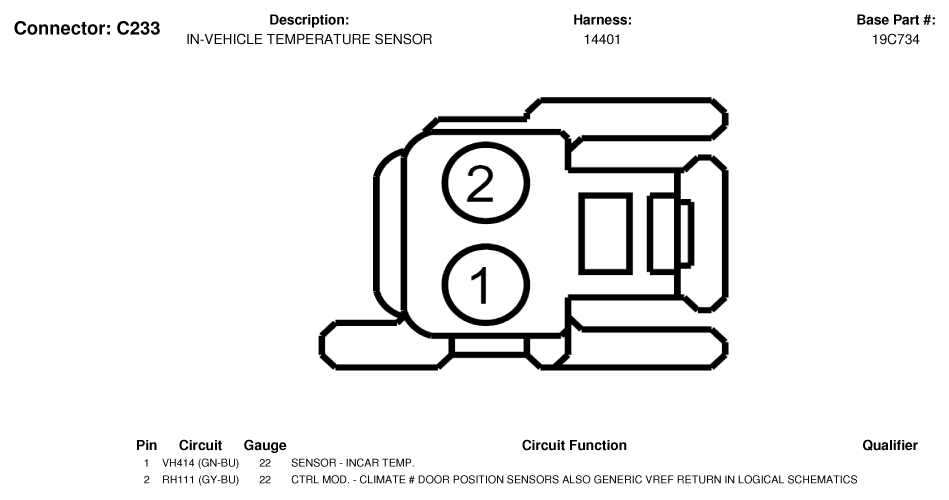 Connector: C233

Description:
IN-VEHICLE TEMPERATURE SENSOR

Harness:
14401

Base Part #:
19C734

2

1

| Pin | Circuit | Gauge | Circuit Function | Qualifier |
|---|---|---|---|---|
| 1 | VH414 (GN-BU) | 22 | SENSOR - INCAR TEMP. | |
| 2 | RH111 (GY-BU) | 22 | CTRL MOD. - CLIMATE # DOOR POSITION SENSORS ALSO GENERIC VREF RETURN IN LOGICAL SCHEMATICS | |