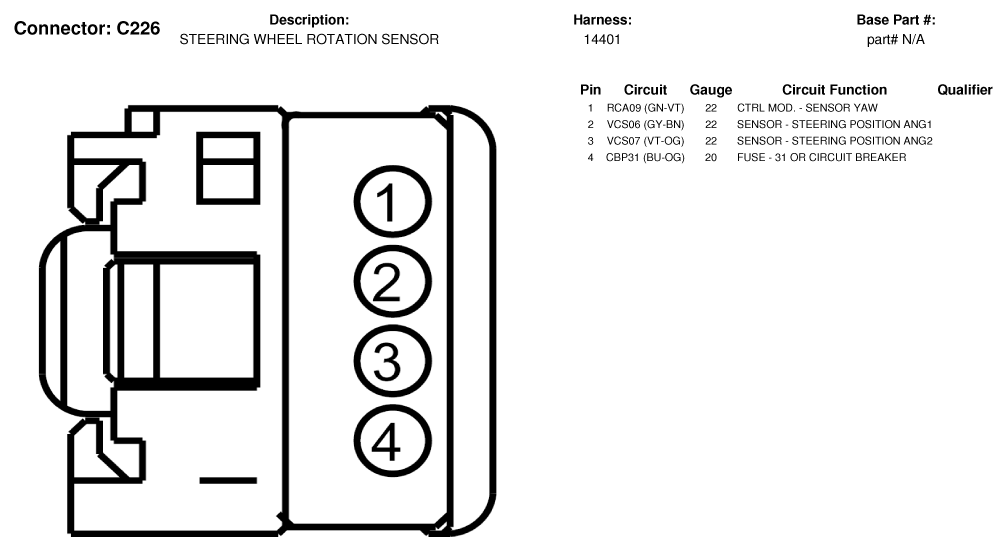 Connector: C226

Description:
STEERING WHEEL ROTATION SENSOR

Harness:
14401

Base Part #:
part# N/A

| Pin | Circuit | Gauge | Circuit Function | Qualifier |
|---|---|---|---|---|
| 1 | RCA09 (GN-VT) | 22 | CTRL MOD. - SENSOR YAW | |
| 2 | VCS06 (GY-BN) | 22 | SENSOR - STEERING POSITION ANG1 | |
| 3 | VCS07 (VT-OG) | 22 | SENSOR - STEERING POSITION ANG2 | |
| 4 | CBP31 (BU-OG) | 20 | FUSE - 31 OR CIRCUIT BREAKER | |

1
2
3
4