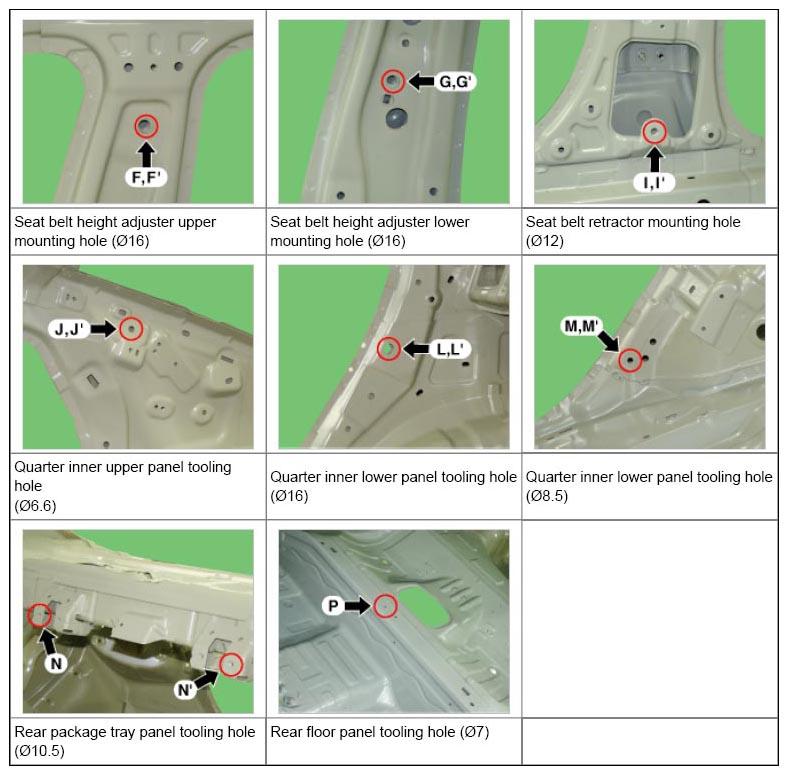 | F,F' | G,G' | I,I' |
|---|---|---|
| Seat belt height adjuster upper mounting hole (Ø16) | Seat belt height adjuster lower mounting hole (Ø16) | Seat belt retractor mounting hole (Ø12) |
| J,J' | L,L' | M,M' |
| Quarter inner upper panel tooling hole (Ø6.6) | Quarter inner lower panel tooling hole (Ø16) | Quarter inner lower panel tooling hole (Ø8.5) |
| N N' | P | |
| Rear package tray panel tooling hole (Ø10.5) | Rear floor panel tooling hole (Ø7) | |