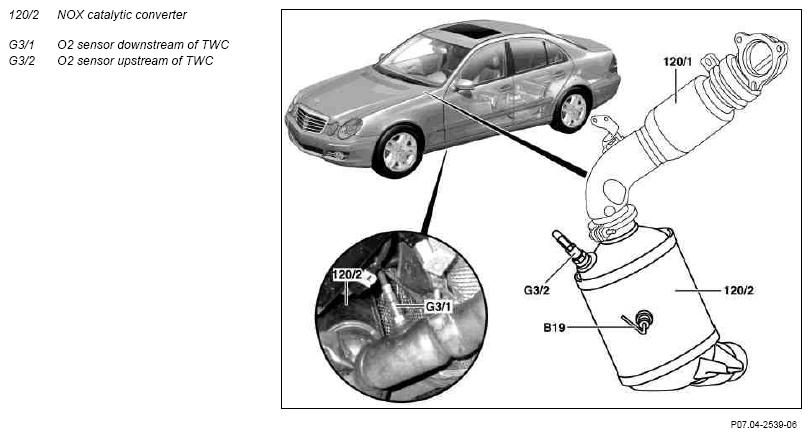 120/2 NOX catalytic converter

G3/1 O2 sensor downstream of TWC
G3/2 O2 sensor upstream of TWC

120/1

120/2

G3/1

G3/2

120/2

B19

P07.04-2539-06