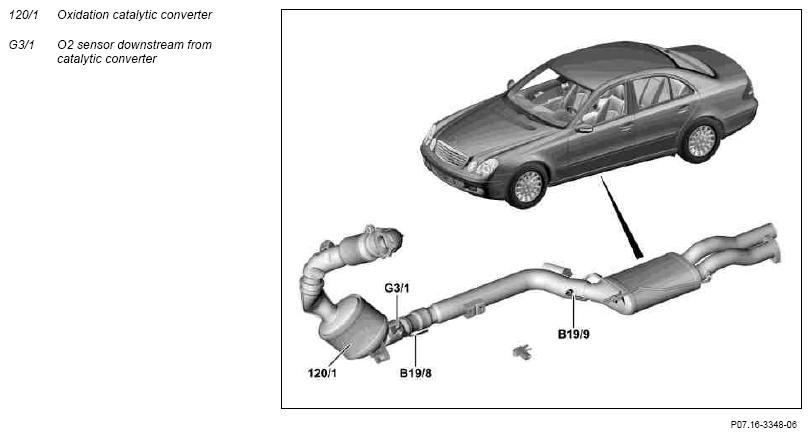 120/1 Oxidation catalytic converter

G3/1 O2 sensor downstream from catalytic converter

G3/1

B19/9

120/1

B19/8

P07.16-3348-06