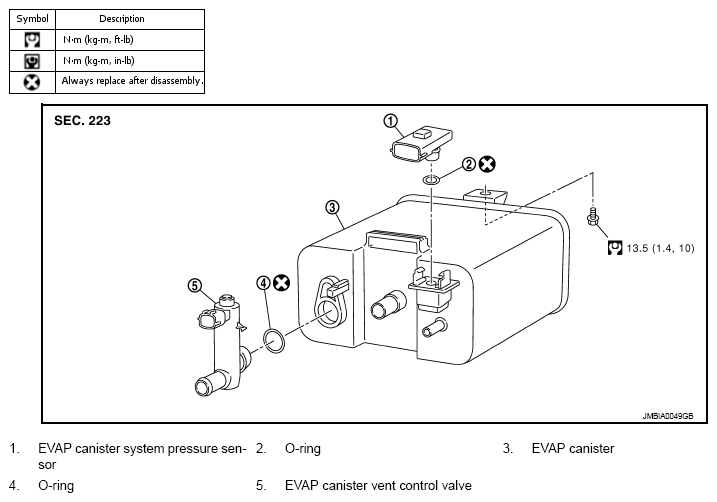 | Symbol | Description |
|---|---|
| | N·m (kg-m, ft-lb) |
| | N·m (kg-m, in-lb) |
| | Always replace after disassembly. |

SEC. 223

1

2

3

4

5

13.5 (1.4, 10)

JMBIA0049GB

1. EVAP canister system pressure sensor
2. O-ring
3. EVAP canister
4. O-ring
5. EVAP canister vent control valve