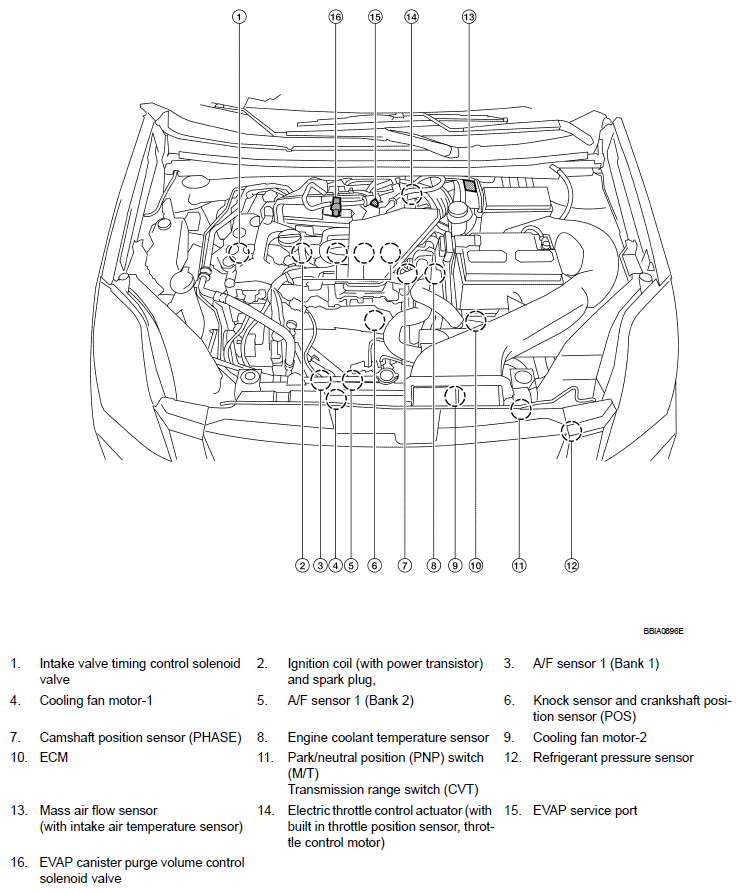 1
16
15
14
13

2 3 4 5 6 7 8 9 10 11 12

BBIA0696E

1. Intake valve timing control solenoid valve
2. Ignition coil (with power transistor) and spark plug,
3. A/F sensor 1 (Bank 1)
4. Cooling fan motor-1
5. A/F sensor 1 (Bank 2)
6. Knock sensor and crankshaft position sensor (POS)
7. Camshaft position sensor (PHASE)
8. Engine coolant temperature sensor
9. Cooling fan motor-2
10. ECM
11. Park/neutral position (PNP) switch (M/T)
Transmission range switch (CVT)
12. Refrigerant pressure sensor
13. Mass air flow sensor (with intake air temperature sensor)
14. Electric throttle control actuator (with built in throttle position sensor, throttle control motor)
15. EVAP service port
16. EVAP canister purge volume control solenoid valve