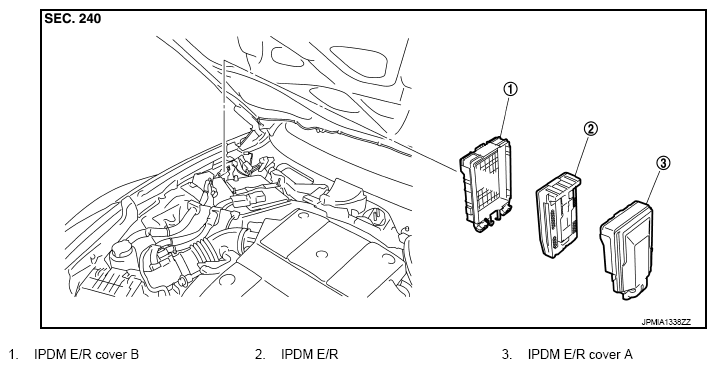 SEC. 240

①

②

③

JPMIA1338ZZ

1. IPDM E/R cover B

2. IPDM E/R

3. IPDM E/R cover A