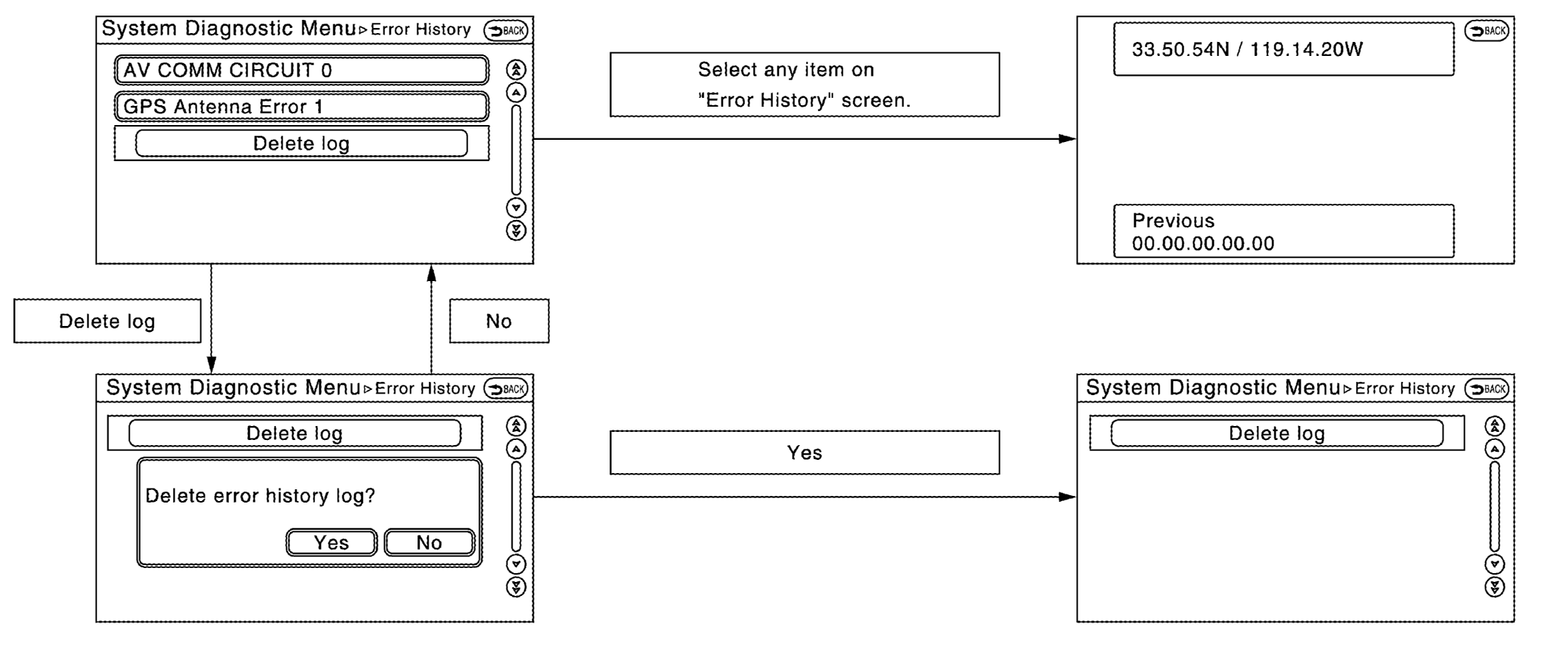 System Diagnostic Menu ▷ Error History BACK

AV COMM CIRCUIT 0

GPS Antenna Error 1

Delete log

Select any item on "Error History" screen.

BACK

33.50.54N / 119.14.20W

Previous
00.00.00.00.00

Delete log

No

System Diagnostic Menu ▷ Error History BACK

Delete log

Delete error history log?

Yes No

Yes

System Diagnostic Menu ▷ Error History BACK

Delete log