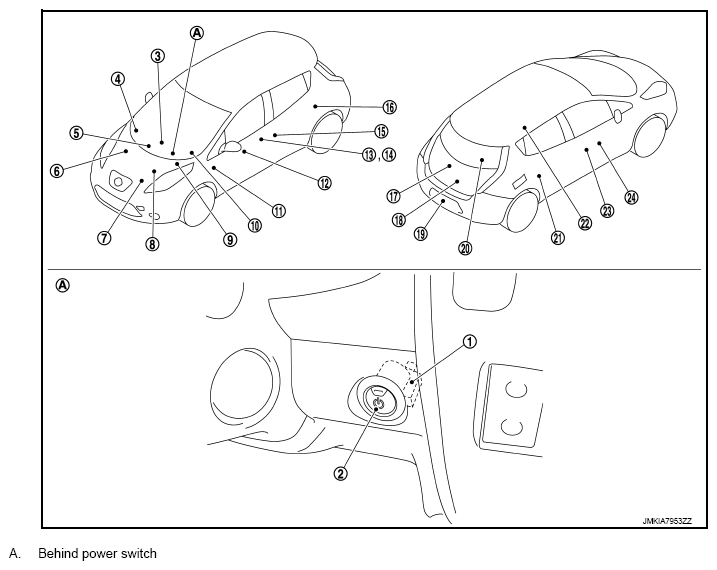 A
3
4
5
6
7
8
9
10
11
12
13, 14
15
16
17
18
19
20
21
22
23
24
A
1
2
JMKIA7963ZZ

A. Behind power switch