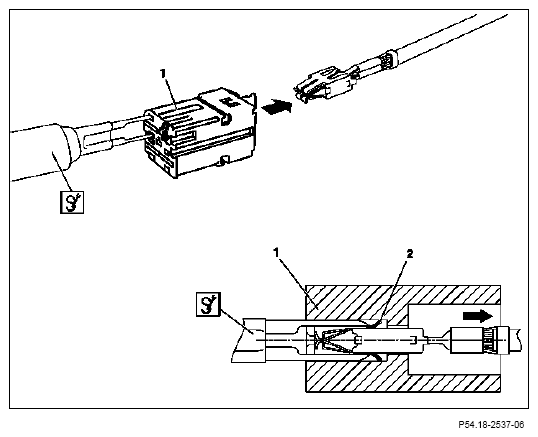 1

1

2

P54.18-2537-06