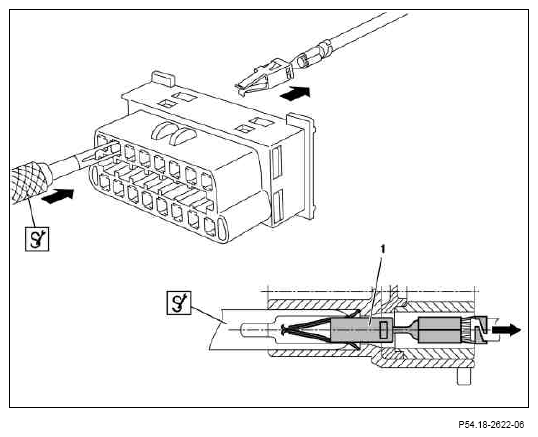 1

P54.18-2622-06