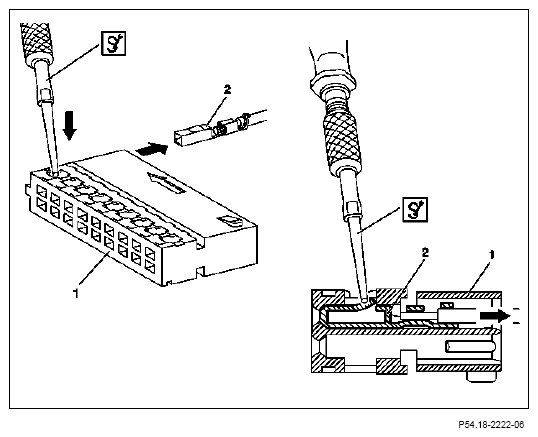 2

1

2

1

P54.18-2222-06