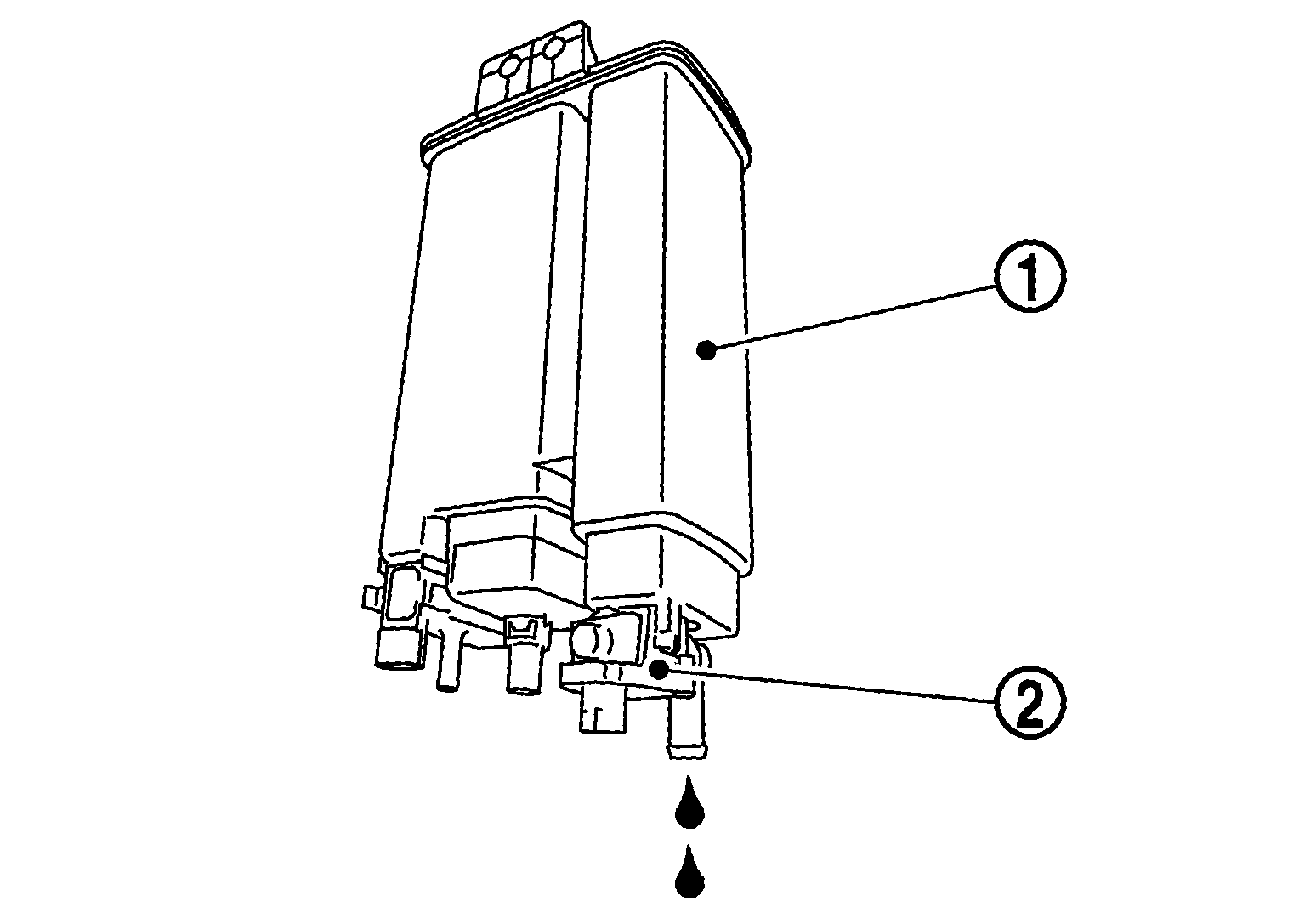 1

2