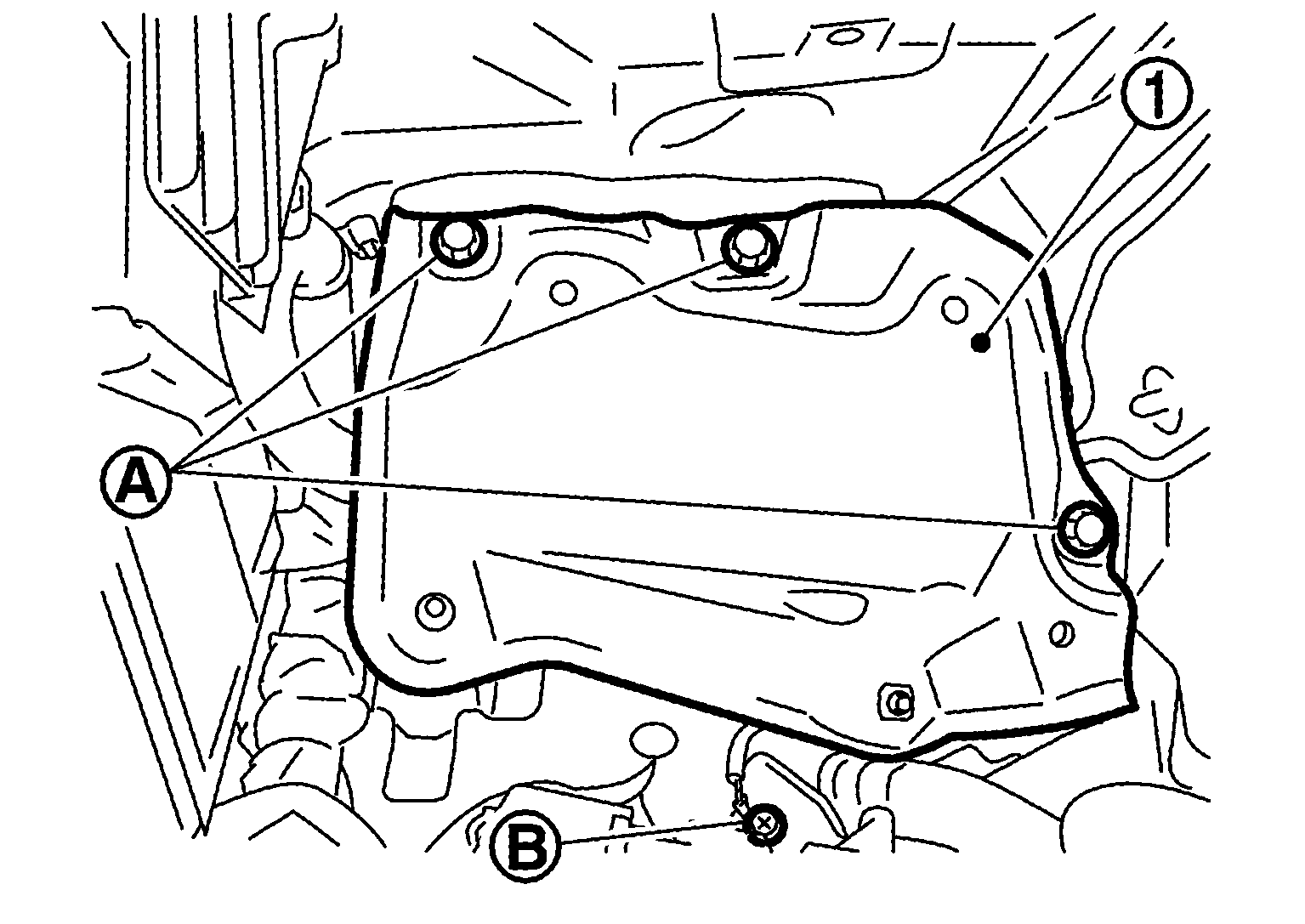 1
A
B