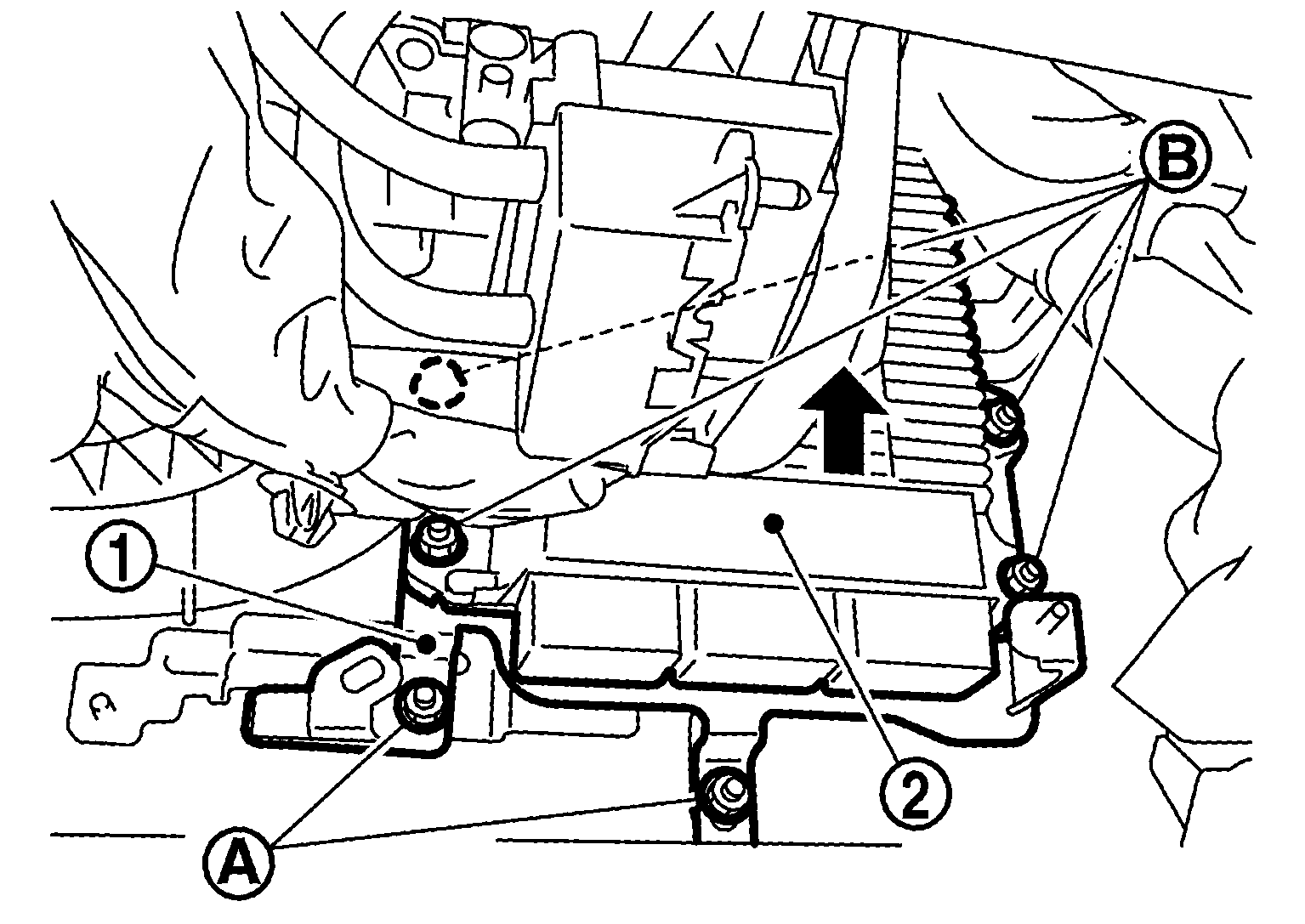 B
1
2
A