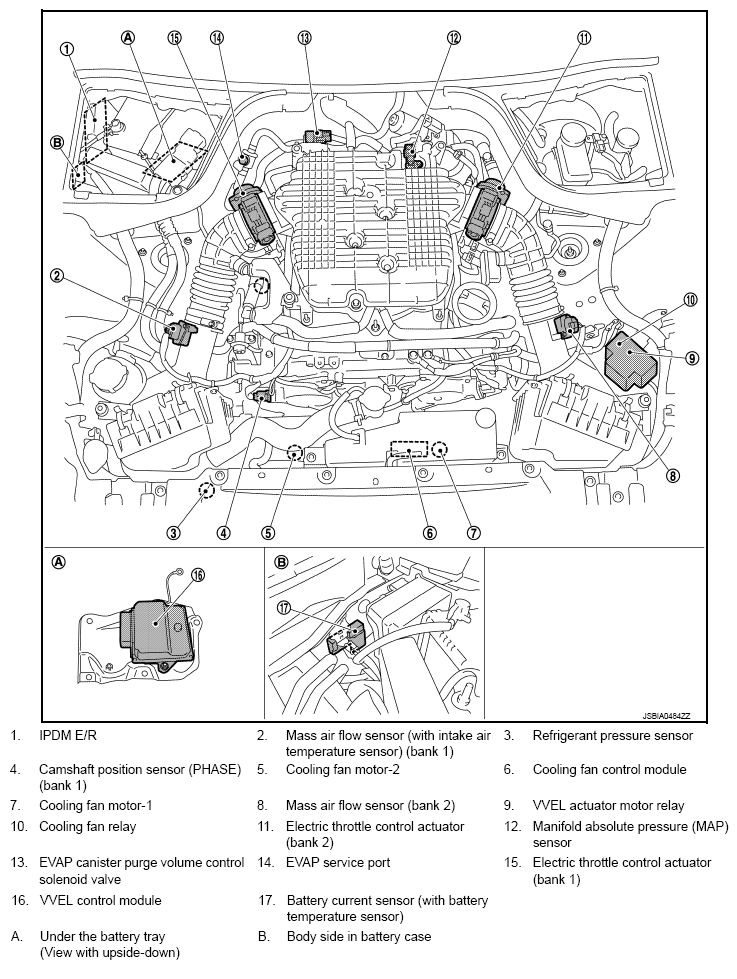 1 A 15 14 13 12 11
B
2
10
9
8
3 4 5 6 7

A
16

B
17

JSBIA0484ZZ

1. IPDM E/R
2. Mass air flow sensor (with intake air temperature sensor) (bank 1)
3. Refrigerant pressure sensor
4. Camshaft position sensor (PHASE) (bank 1)
5. Cooling fan motor-2
6. Cooling fan control module
7. Cooling fan motor-1
8. Mass air flow sensor (bank 2)
9. VVEL actuator motor relay
10. Cooling fan relay
11. Electric throttle control actuator (bank 2)
12. Manifold absolute pressure (MAP) sensor
13. EVAP canister purge volume control solenoid valve
14. EVAP service port
15. Electric throttle control actuator (bank 1)
16. VVEL control module
17. Battery current sensor (with battery temperature sensor)
A. Under the battery tray (View with upside-down)
B. Body side in battery case