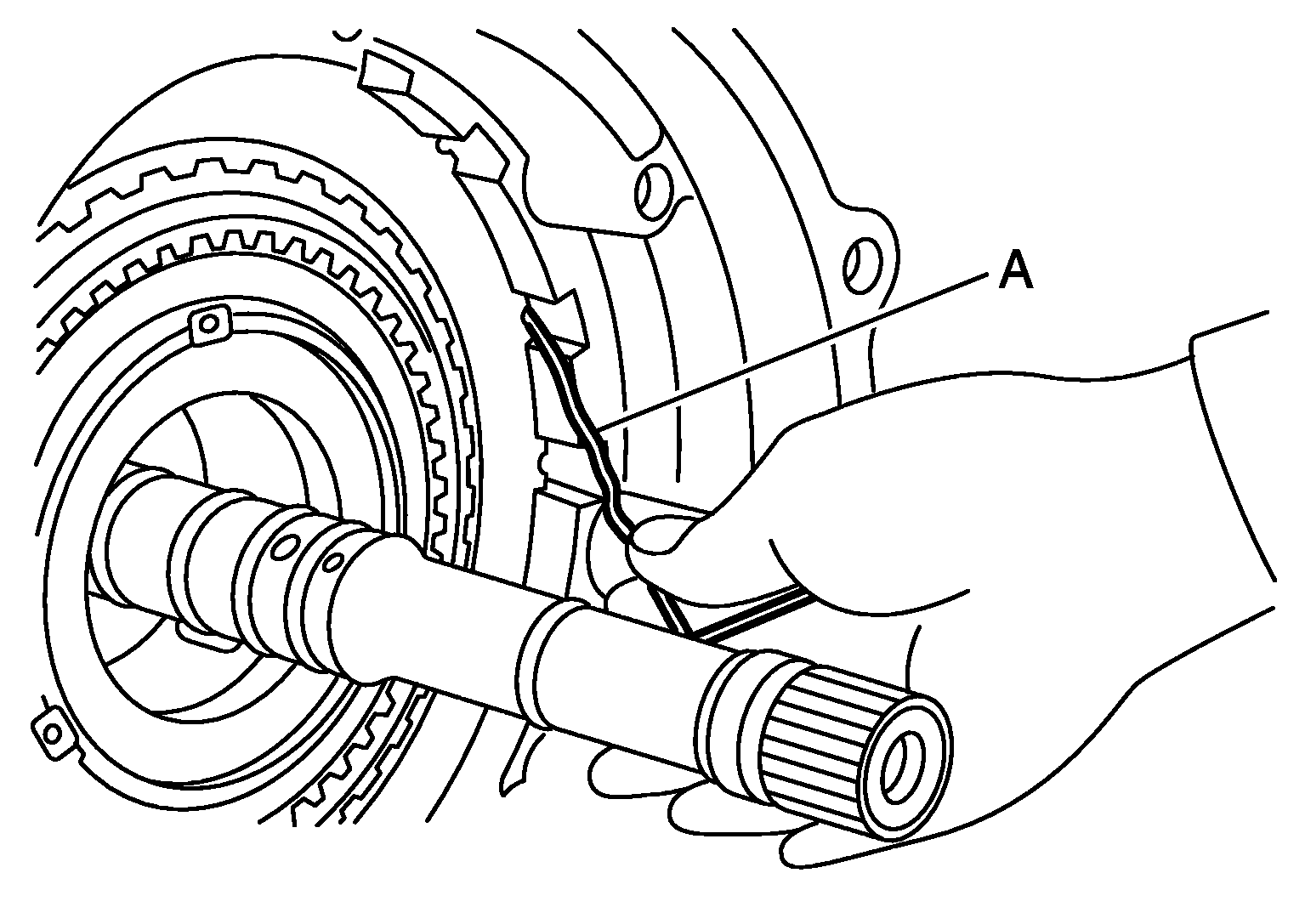 A