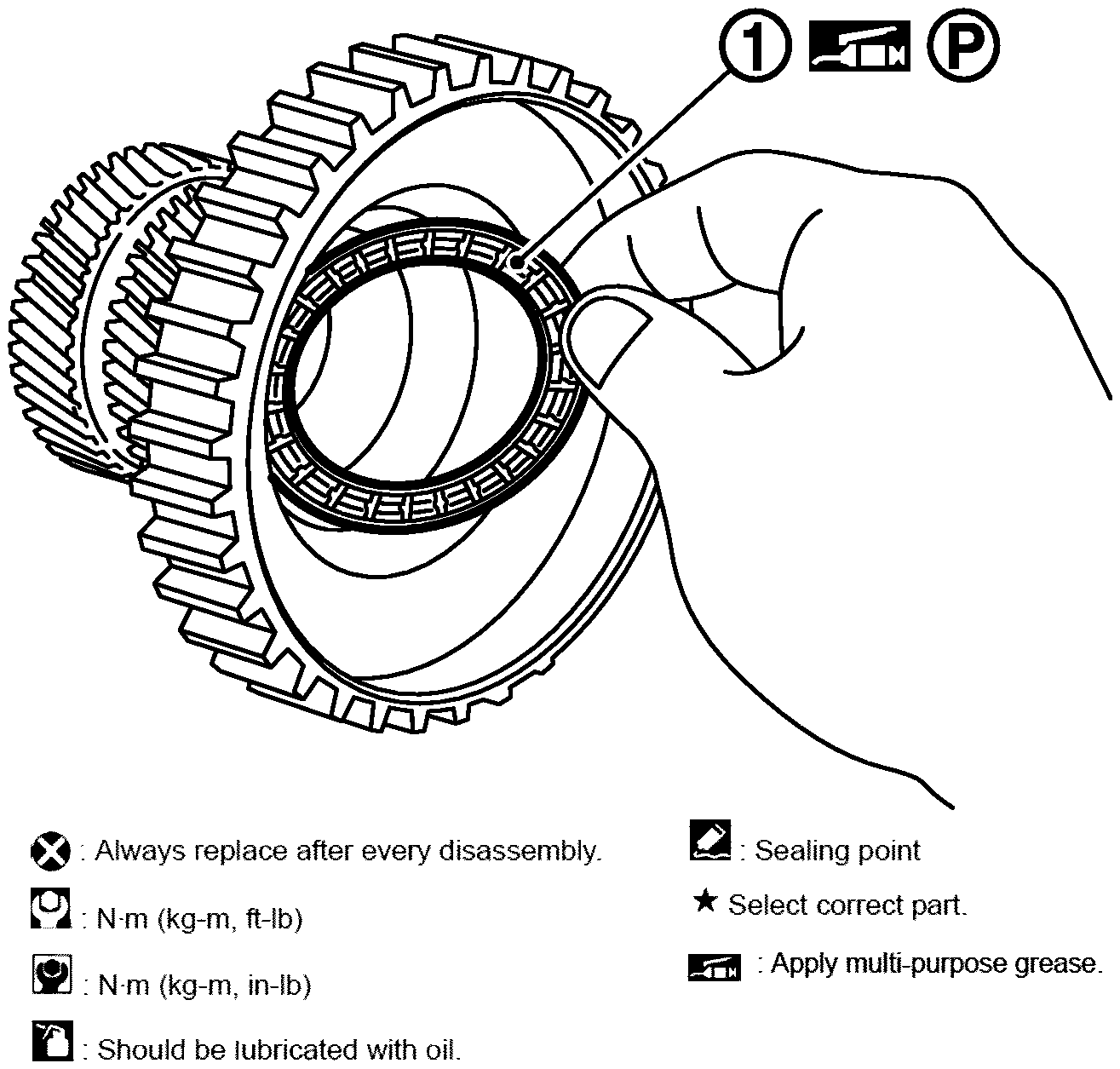 1 P

: Always replace after every disassembly.

: N·m (kg-m, ft-lb)

: N·m (kg-m, in-lb)

: Should be lubricated with oil.

: Sealing point

★ Select correct part.

: Apply multi-purpose grease.