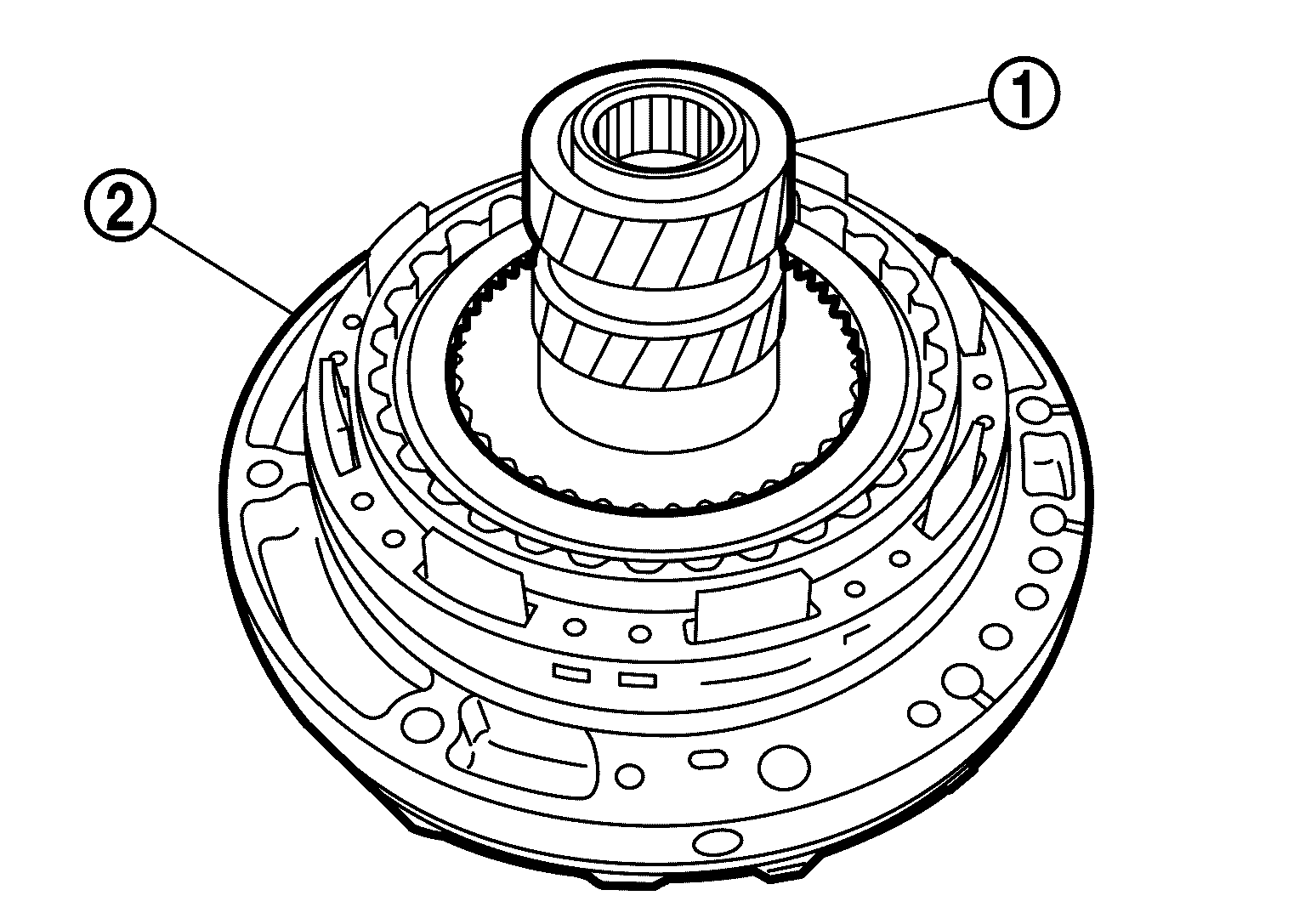 1
2