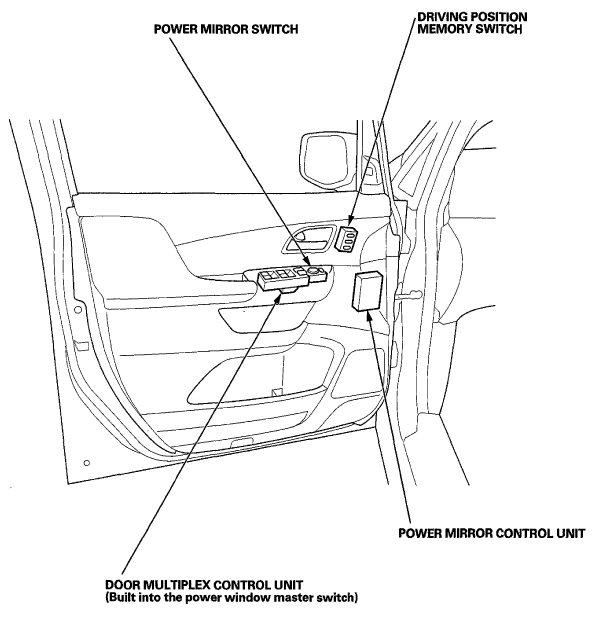 POWER MIRROR SWITCH

DRIVING POSITION MEMORY SWITCH

POWER MIRROR CONTROL UNIT

DOOR MULTIPLEX CONTROL UNIT
(Built into the power window master switch)