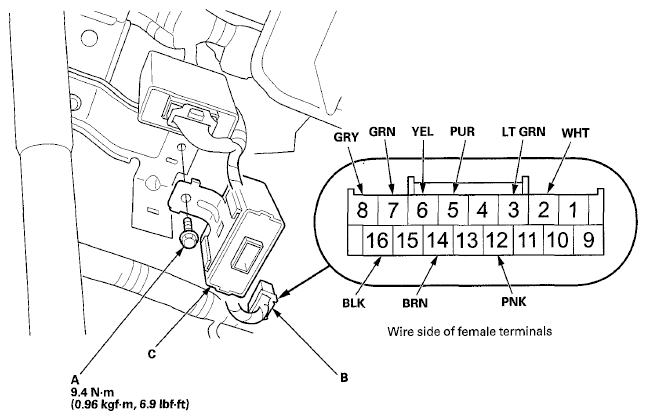 GRY GRN YEL PUR LT GRN WHT

8 7 6 5 4 3 2 1

16 15 14 13 12 11 10 9

BLK BRN PNK

Wire side of female terminals

C

A
9.4 N·m
(0.96 kgf·m, 6.9 lbf·ft)

B