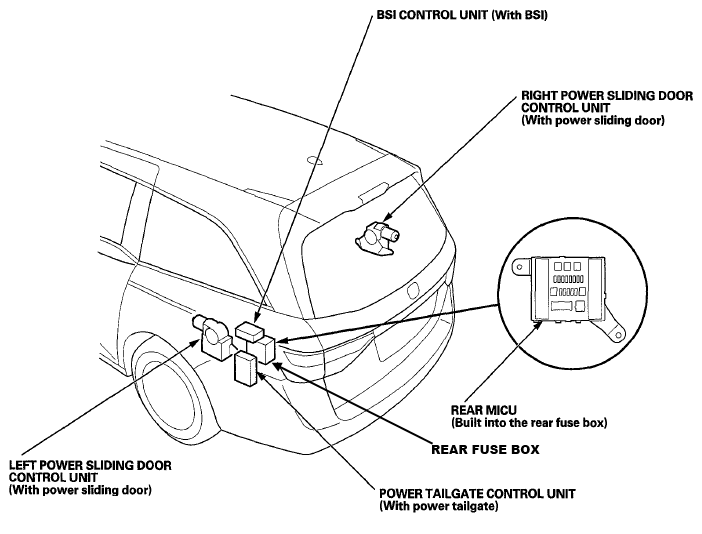 BSI CONTROL UNIT (With BSI)

RIGHT POWER SLIDING DOOR CONTROL UNIT
(With power sliding door)

REAR MICU
(Built into the rear fuse box)

REAR FUSE BOX

LEFT POWER SLIDING DOOR CONTROL UNIT
(With power sliding door)

POWER TAILGATE CONTROL UNIT
(With power tailgate)