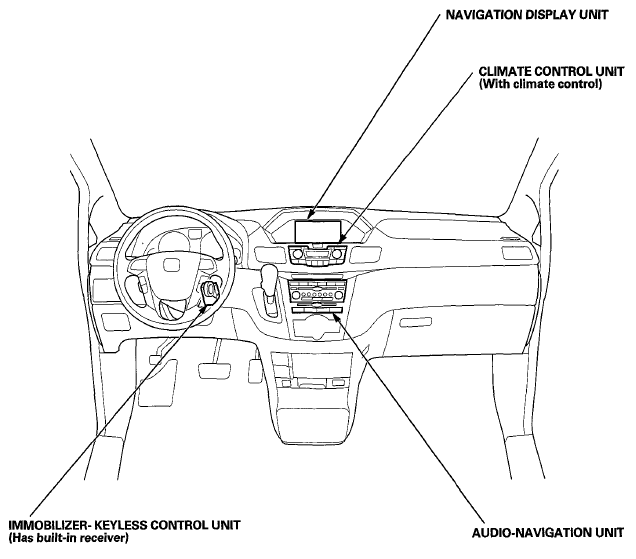 NAVIGATION DISPLAY UNIT

CLIMATE CONTROL UNIT
(With climate control)

IMMOBILIZER- KEYLESS CONTROL UNIT
(Has built-in receiver)

AUDIO-NAVIGATION UNIT