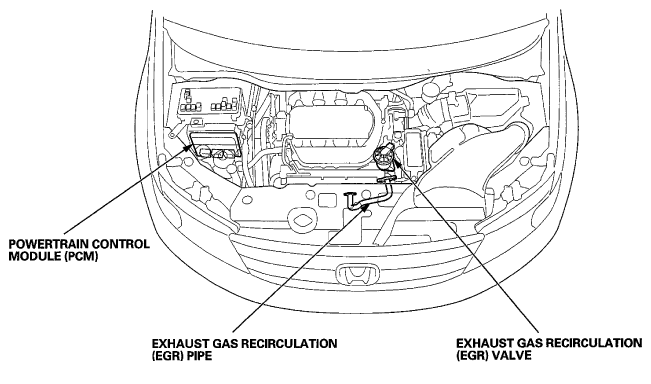 POWERTRAIN CONTROL MODULE (PCM)

EXHAUST GAS RECIRCULATION (EGR) PIPE

EXHAUST GAS RECIRCULATION (EGR) VALVE