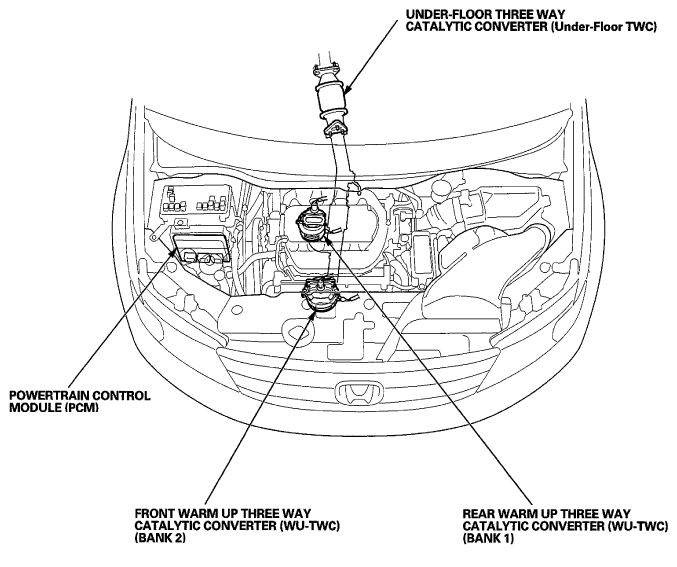 UNDER-FLOOR THREE WAY CATALYTIC CONVERTER (Under-Floor TWC)

POWERTRAIN CONTROL MODULE (PCM)

FRONT WARM UP THREE WAY CATALYTIC CONVERTER (WU-TWC) (BANK 2)

REAR WARM UP THREE WAY CATALYTIC CONVERTER (WU-TWC) (BANK 1)