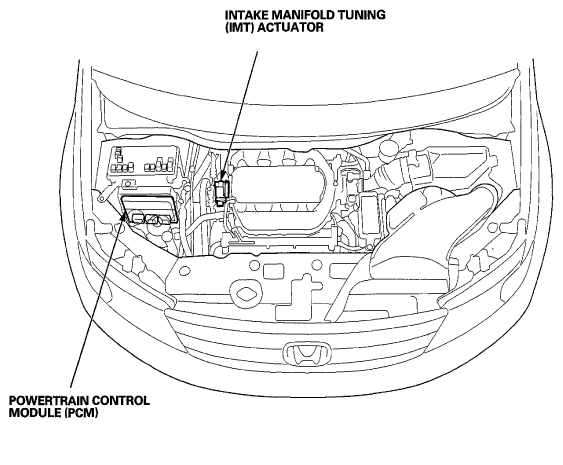 INTAKE MANIFOLD TUNING (IMT) ACTUATOR

POWERTRAIN CONTROL MODULE (PCM)