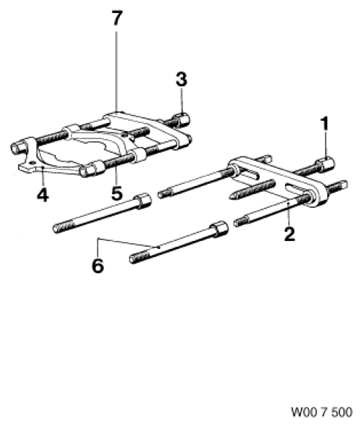 7
3
1
4
5
2
6
W00 7 500