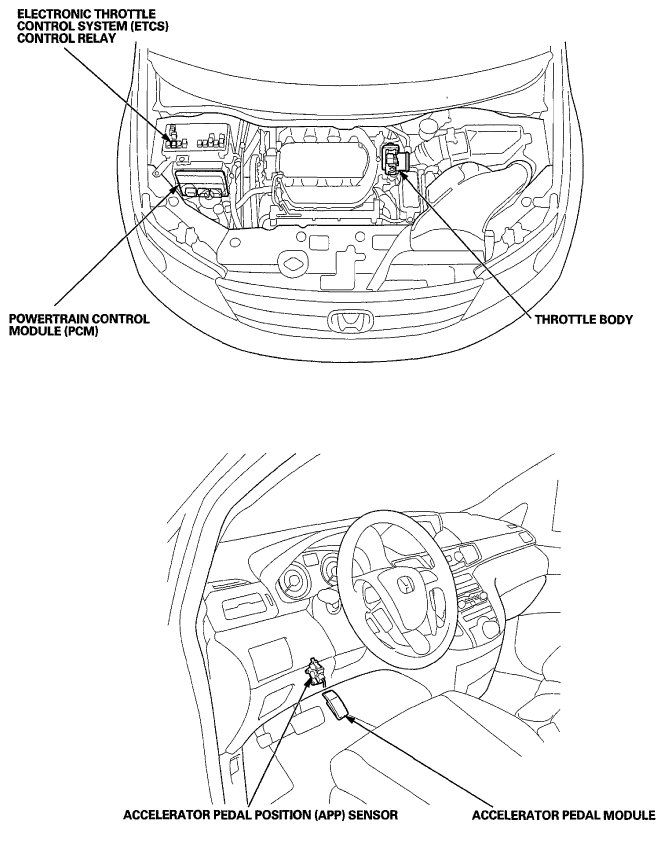 ELECTRONIC THROTTLE CONTROL SYSTEM (ETCS) CONTROL RELAY

POWERTRAIN CONTROL MODULE (PCM)

THROTTLE BODY

ACCELERATOR PEDAL POSITION (APP) SENSOR

ACCELERATOR PEDAL MODULE