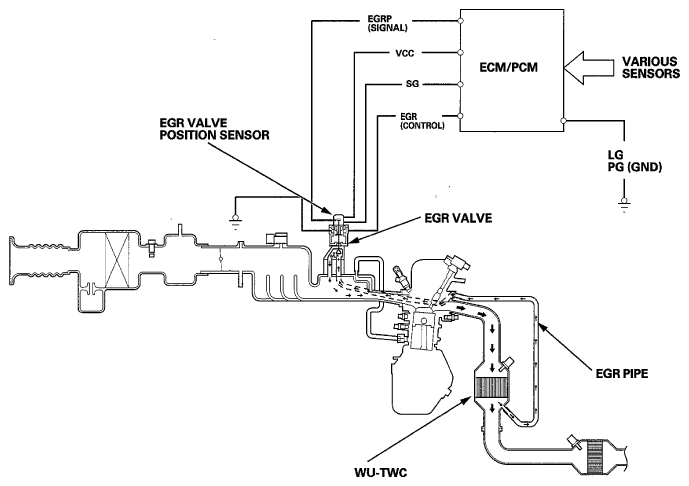 EGRP
(SIGNAL)

VCC

SG

EGR
(CONTROL)

ECM/PCM

VARIOUS
SENSORS

LG
PG (GND)

EGR VALVE
POSITION SENSOR

EGR VALVE

EGR PIPE

WU-TWC