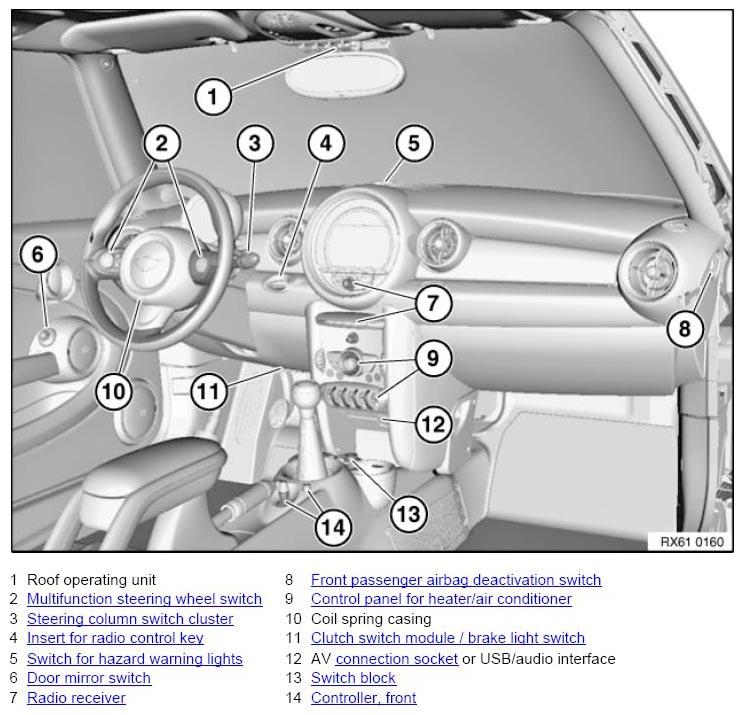 1
2
3
4
5
6
7
8
9
10
11
12
13
14
RX61 0160

1 Roof operating unit
2 Multifunction steering wheel switch
3 Steering column switch cluster
4 Insert for radio control key
5 Switch for hazard warning lights
6 Door mirror switch
7 Radio receiver

8 Front passenger airbag deactivation switch
9 Control panel for heater/air conditioner
10 Coil spring casing
11 Clutch switch module / brake light switch
12 AV connection socket or USB/audio interface
13 Switch block
14 Controller, front