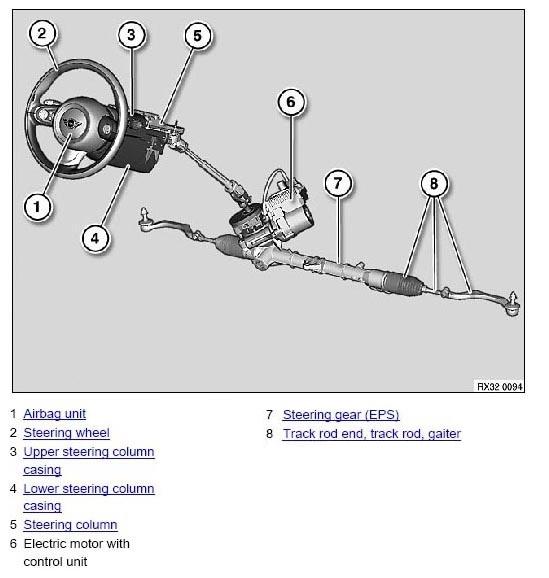 2
3
5
6
7
8
1
4
RX32 0094

1 Airbag unit
2 Steering wheel
3 Upper steering column casing
4 Lower steering column casing
5 Steering column
6 Electric motor with control unit

7 Steering gear (EPS)
8 Track rod end, track rod, gaiter