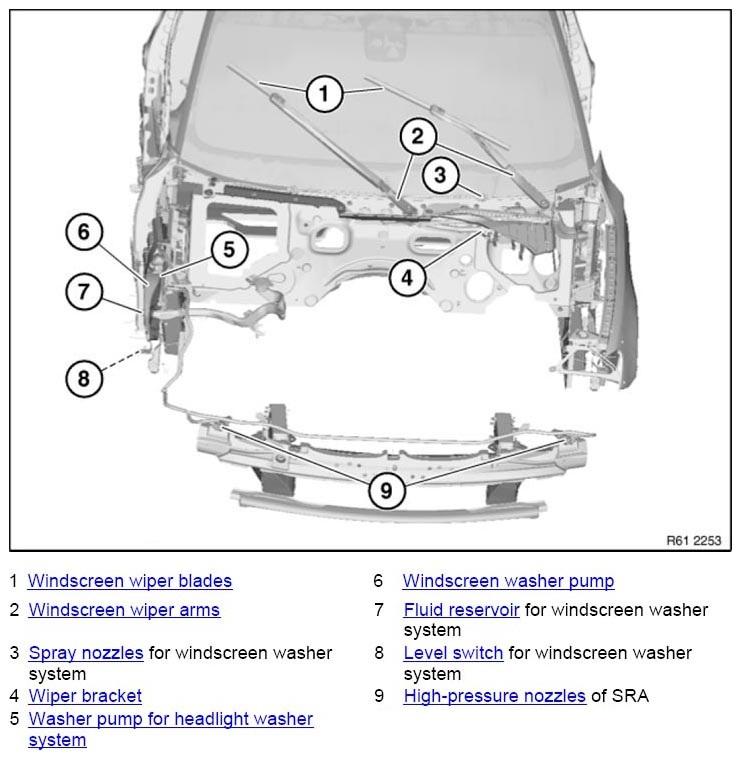 1
2
3
6
5
4
7
8
9
R61 2253

1 Windscreen wiper blades
2 Windscreen wiper arms
3 Spray nozzles for windscreen washer system
4 Wiper bracket
5 Washer pump for headlight washer system

6 Windscreen washer pump
7 Fluid reservoir for windscreen washer system
8 Level switch for windscreen washer system
9 High-pressure nozzles of SRA