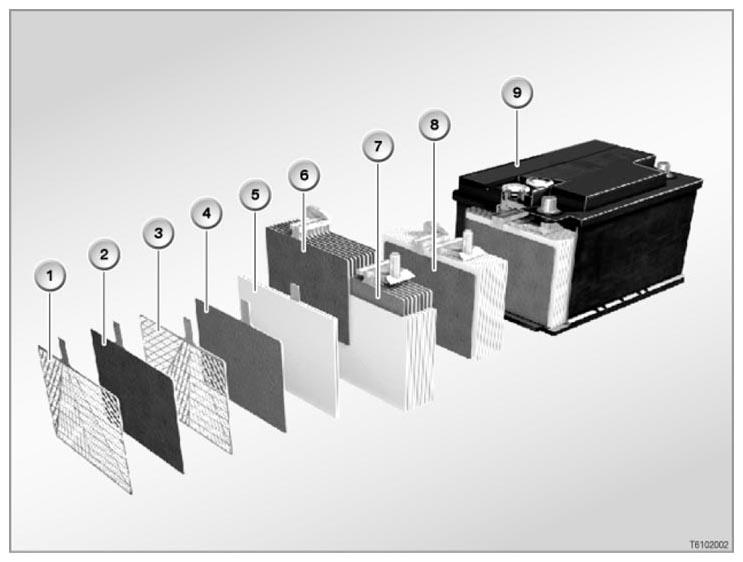 1
2
3
4
5
6
7
8
9
T6102002