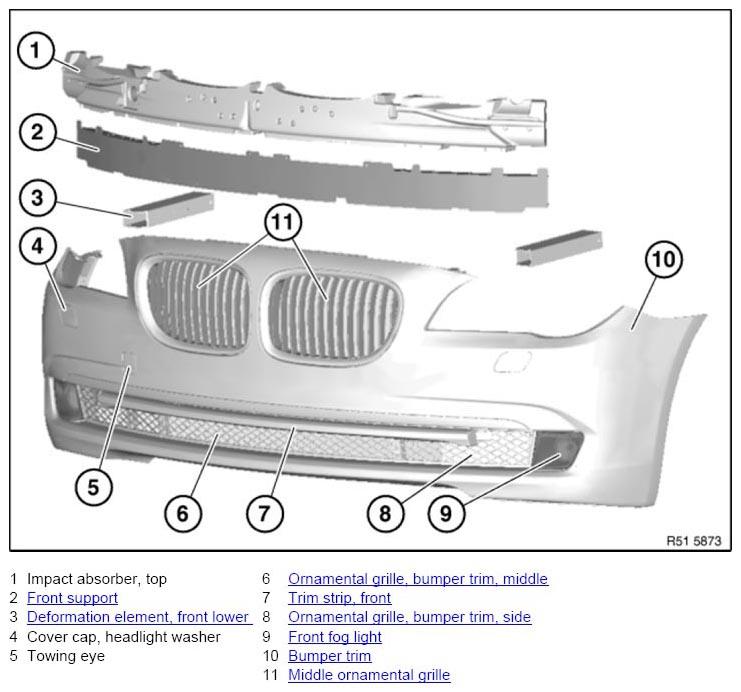 1
2
3
4
11
10
5
6
7
8
9
R51 5873

1 Impact absorber, top
2 Front support
3 Deformation element, front lower
4 Cover cap, headlight washer
5 Towing eye

6 Ornamental grille, bumper trim, middle
7 Trim strip, front
8 Ornamental grille, bumper trim, side
9 Front fog light
10 Bumper trim
11 Middle ornamental grille