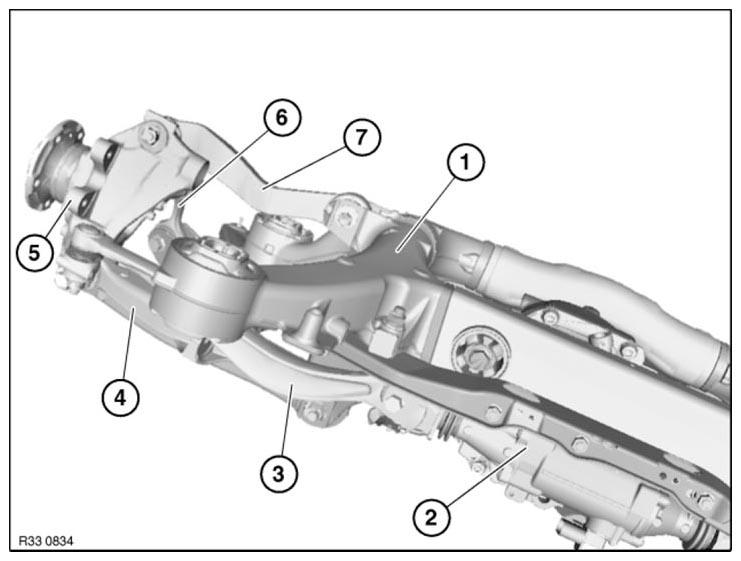 6
7
1
5
4
3
2
R33 0834